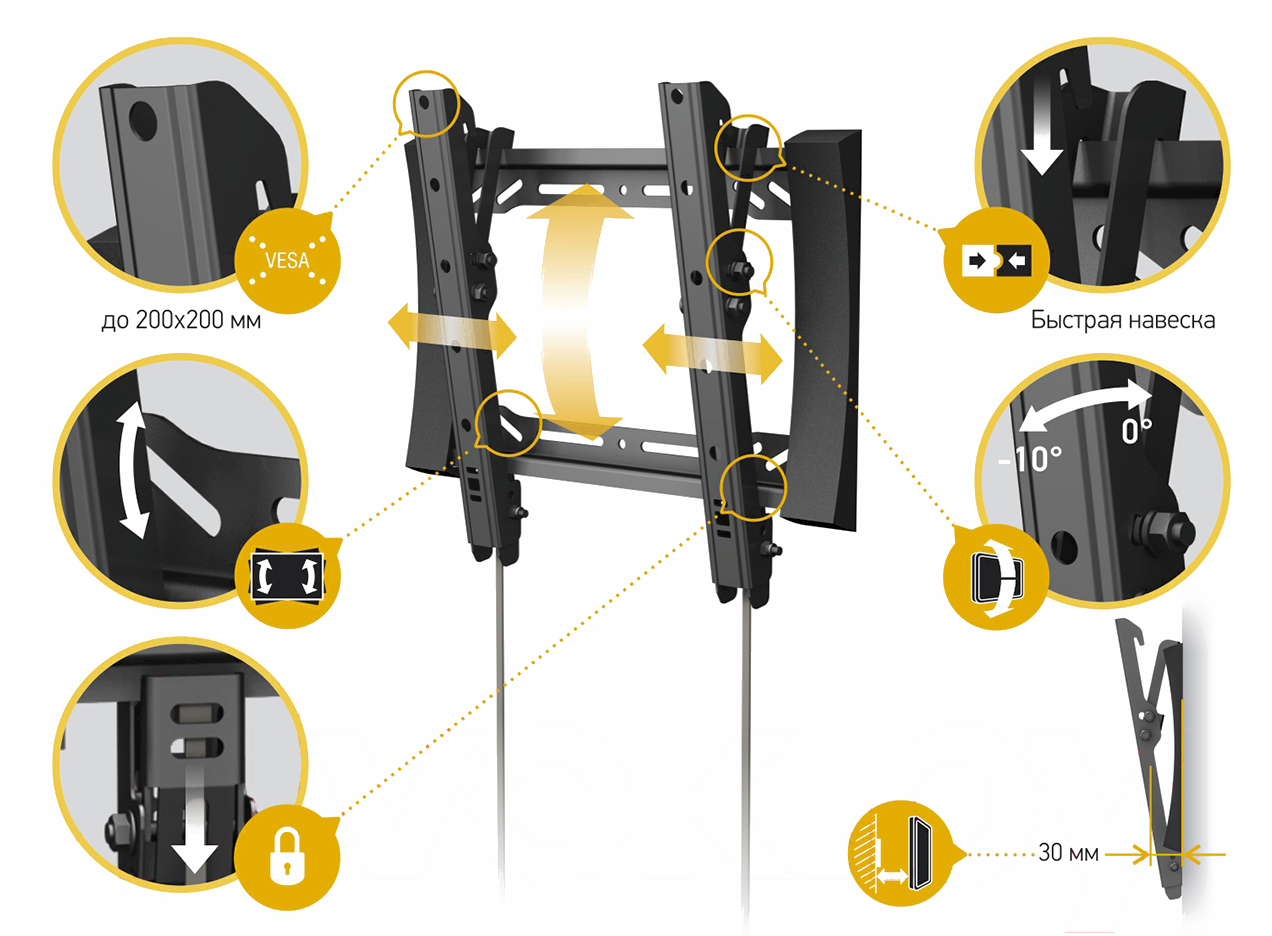 VESA
до 200x200 мм
Быстрая навеска
-10°
0°
30 мм