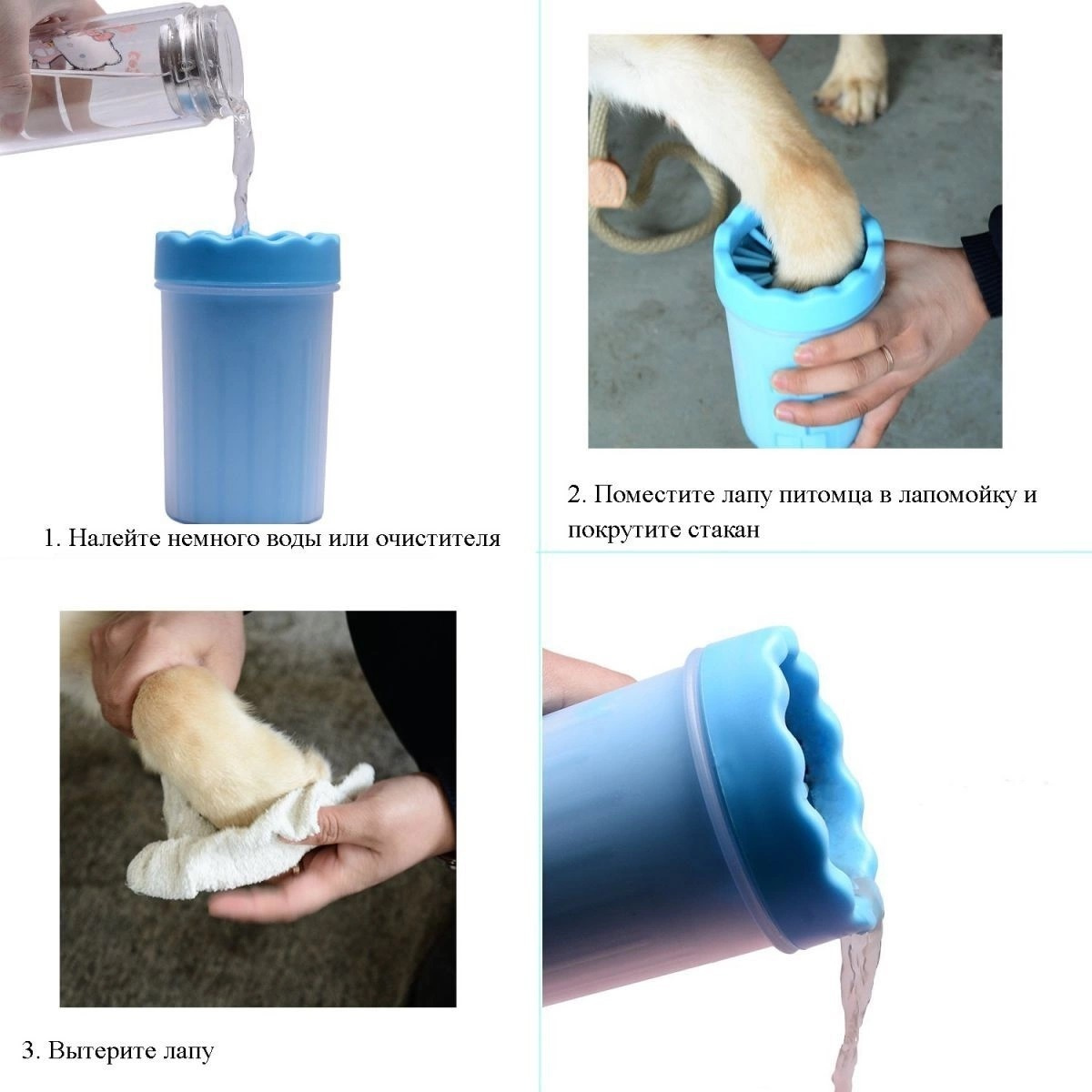 1. Налейте немного воды или очистителя

2. Поместите лапу питомца в лапомойку и покрутите стакан

3. Вытерите лапу