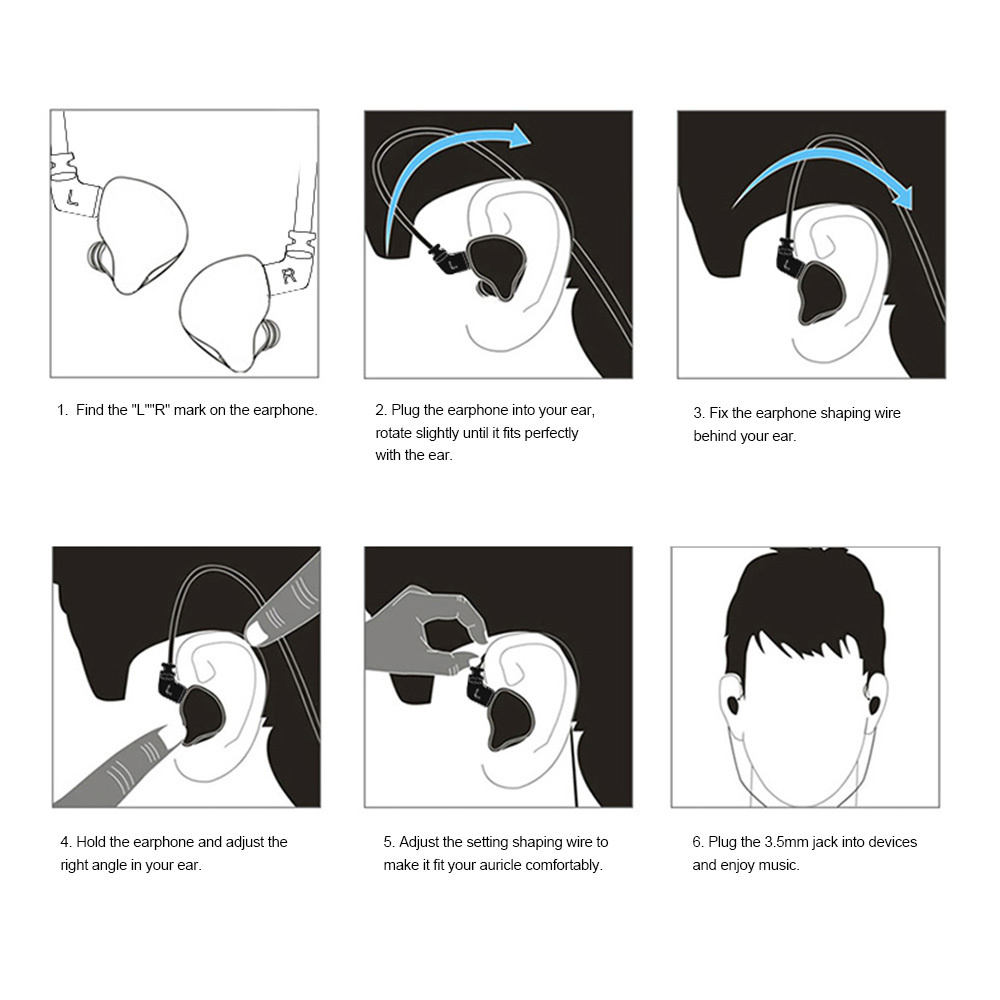 L

R

1. Find the "L""R" mark on the earphone.

2. Plug the earphone into your ear, rotate slightly until it fits perfectly with the ear.

3. Fix the earphone shaping wire behind your ear.

4. Hold the earphone and adjust the right angle in your ear.

5. Adjust the setting shaping wire to make it fit your auricle comfortably.

6. Plug the 3.5mm jack into devices and enjoy music.