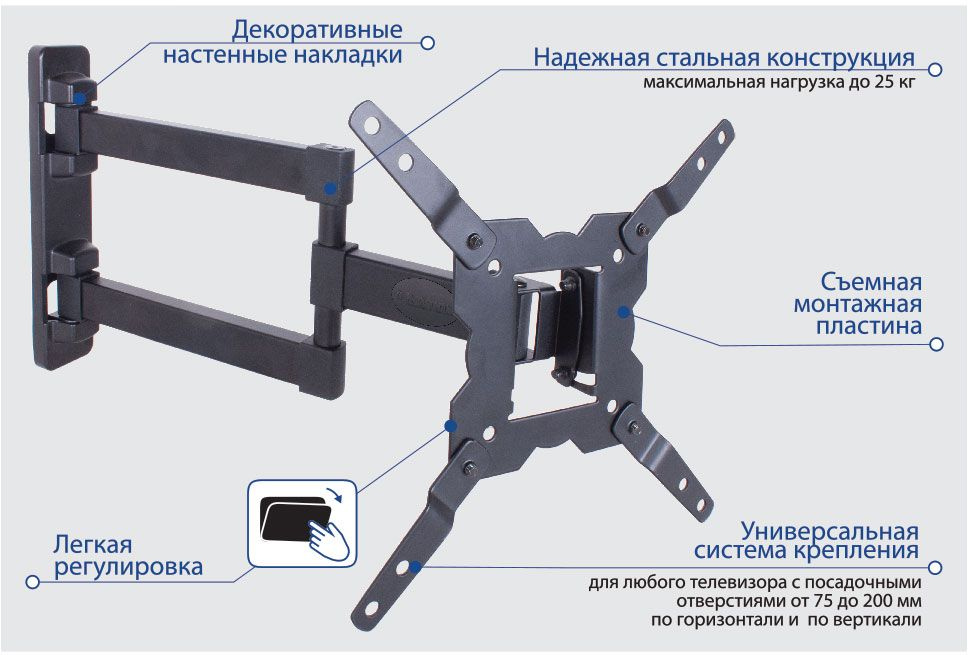 Декоративные настенные накладки

Надежная стальная конструкция
максимальная нагрузка до 25 кг

Съемная монтажная пластина

Легкая регулировка

Универсальная система крепления
для любого телевизора с посадочными отверстиями от 75 до 200 мм по горизонтали и по вертикали