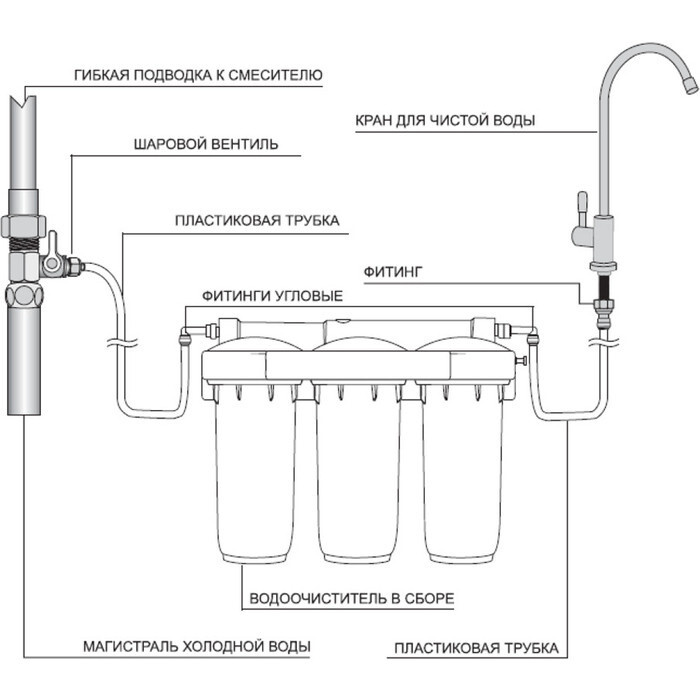 ГИБКАЯ ПОДВОДКА К СМЕСИТЕЛЮ

КРАН ДЛЯ ЧИСТОЙ ВОДЫ

ШАРОВОЙ ВЕНТИЛЬ

ПЛАСТИКОВАЯ ТРУБКА

ФИТИНГ

ФИТИНГИ УГЛОВЫЕ

ВОДООЧИСТИТЕЛЬ В СБОРЕ

МАГИСТРАЛЬ ХОЛОДНОЙ ВОДЫ

ПЛАСТИКОВАЯ ТРУБКА