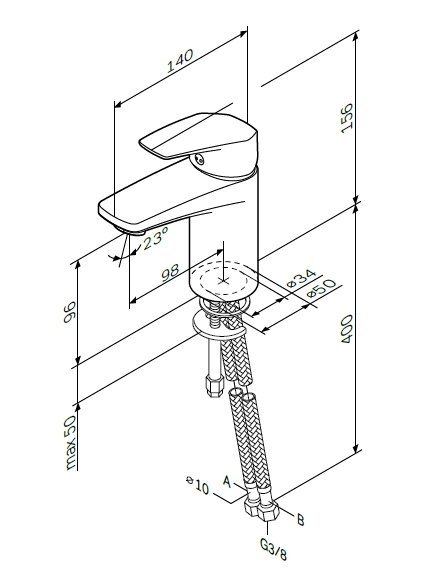 140
156
23°
98
ø34
ø50
96
400
max 50
ø10
A
B
G3/8