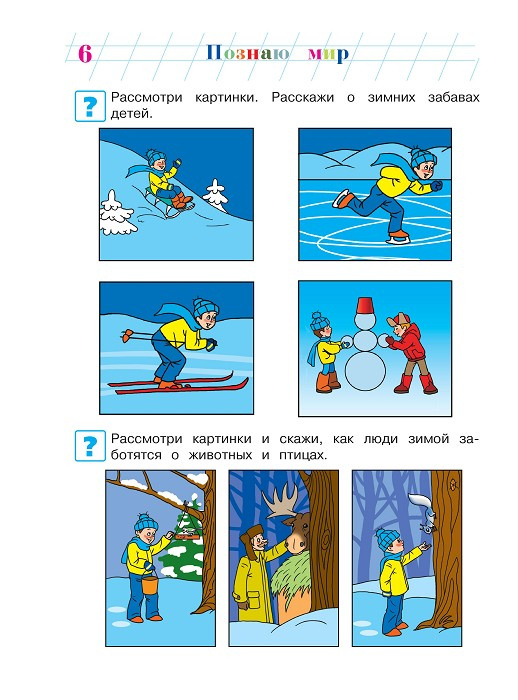 6 Познаю мир

?

Рассмотри картинки. Расскажи о зимних забавах детей.

?

Рассмотри картинки и скажи, как люди зимой заботятся о животных и птицах.