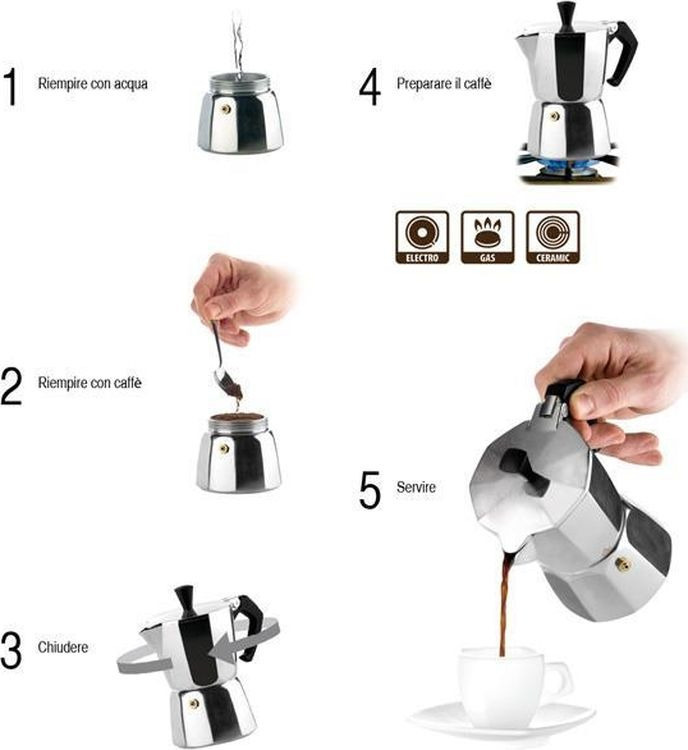 1 Riempire con acqua

2 Riempire con caffè

3 Chiudere

4 Preparare il caffè

ELECTRO GAS CERAMIC

5 Servire