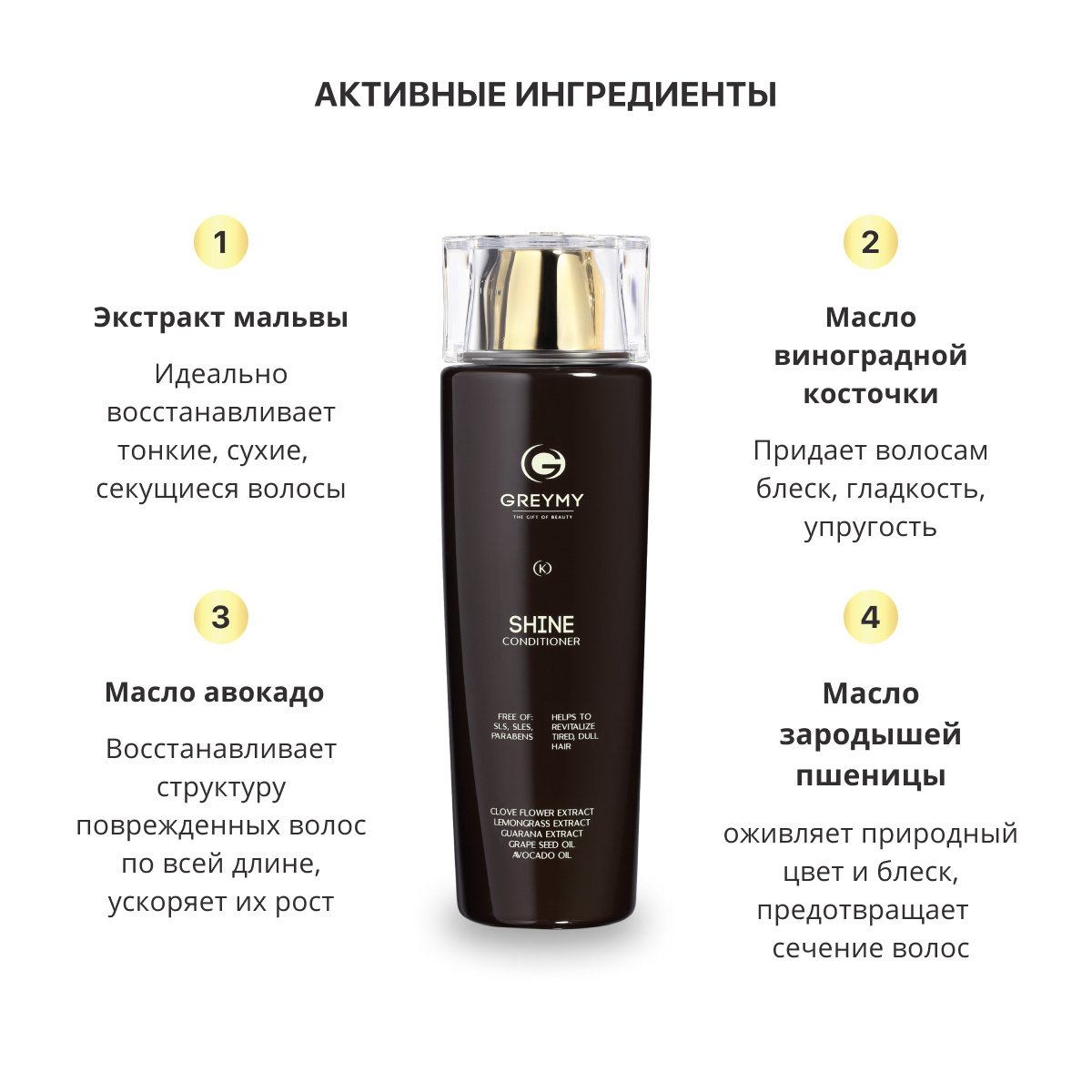 АКТИВНЫЕ ИНГРЕДИЕНТЫ

1

Экстракт мальвы

Идеально восстанавливает тонкие, сухие, секущиеся волосы

3

Масло авокадо

Восстанавливает структуру поврежденных волос по всей длине, ускоряет их рост

G
GREYMY
THE GIFT OF BEAUTY

K

SHINE
CONDITIONER

FREE OF: SLS, SLES, PARABENS

HELPS TO REVITALIZE TIRED, DULL HAIR

CLOVE FLOWER EXTRACT
LEMONGRASS EXTRACT
GUARANA EXTRACT
GRAPE SEED OIL
AVOCADO OIL

2

Масло виноградной косточки

Придает волосам блеск, гладкость, упругость

4

Масло зародышей пшеницы

оживляет природный цвет и блеск, предотвращает сечение волос