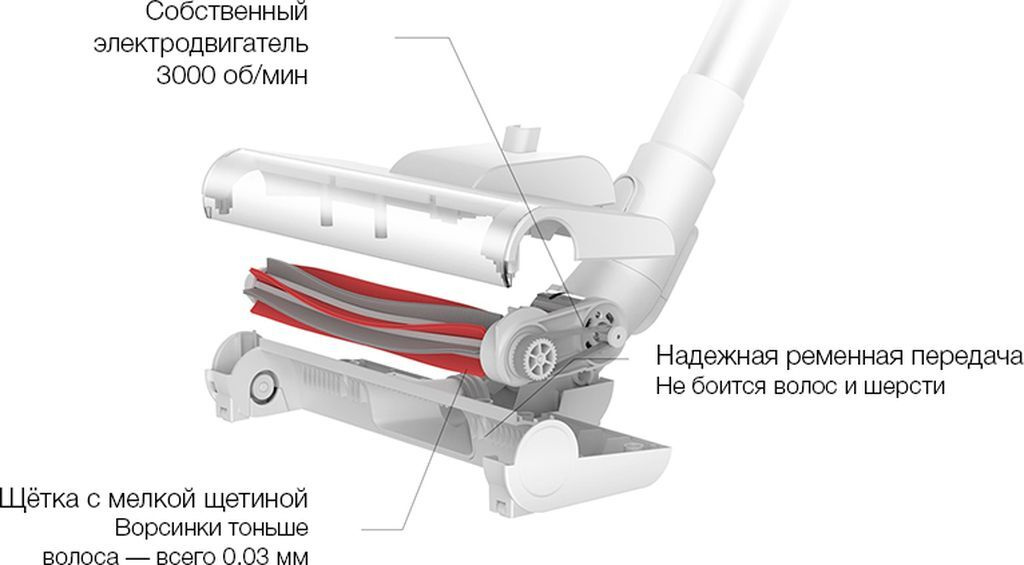 Собственный электродвигатель 3000 об/мин

Надежная ременная передача
Не боится волос и шерсти

Щётка с мелкой щетиной
Ворсинки тоньше волоса — всего 0.03 мм