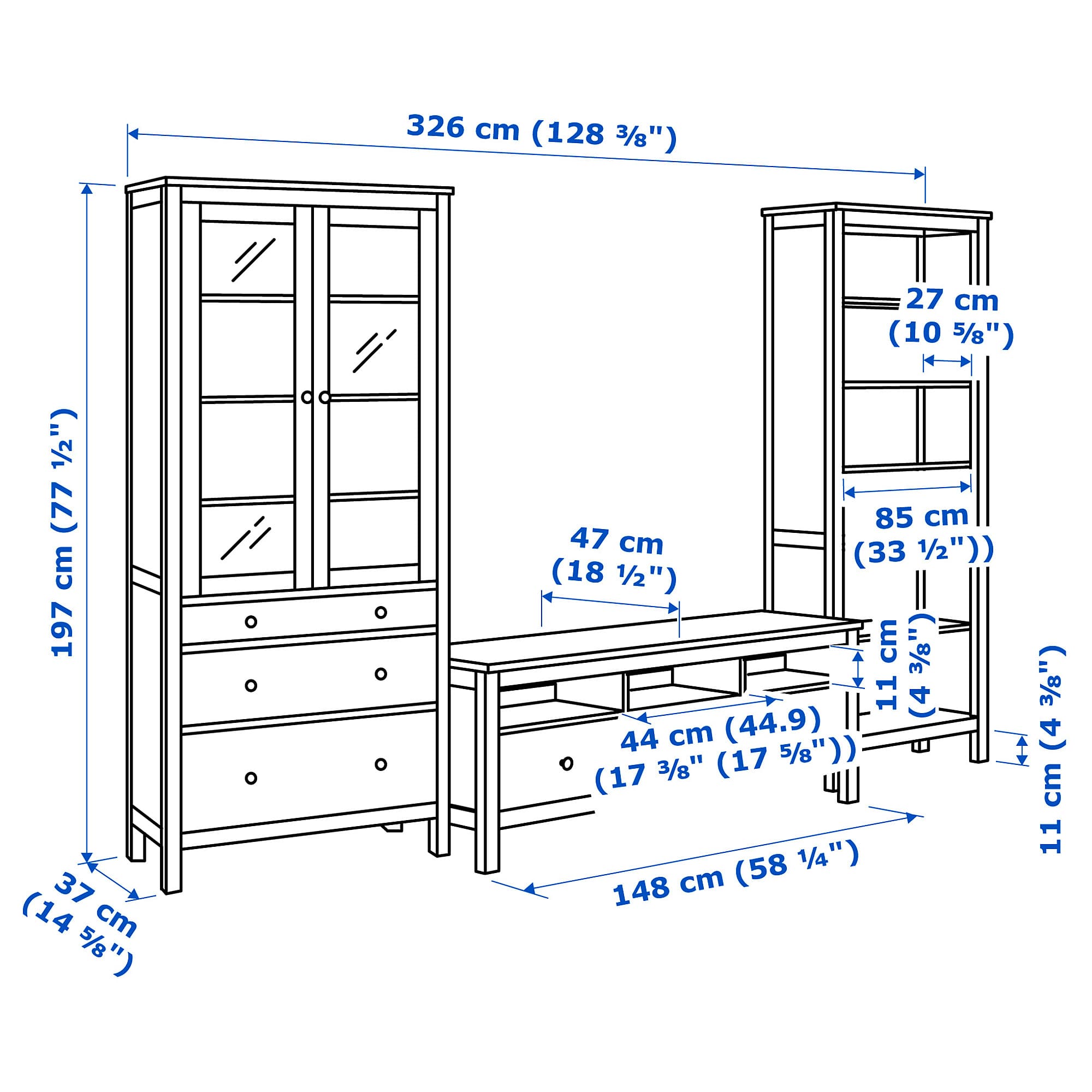 326 cm (128 ⅜")

197 cm (77 ½")

27 cm (10 ⅝")

85 cm (33 ½"))

47 cm (18 ½")

11 cm (4 ⅜")

44 cm (44.9) (17 ⅜" (17 ⅝"))

11 cm (4 ⅜")

148 cm (58 ¼")

37 cm (14 ⅝")