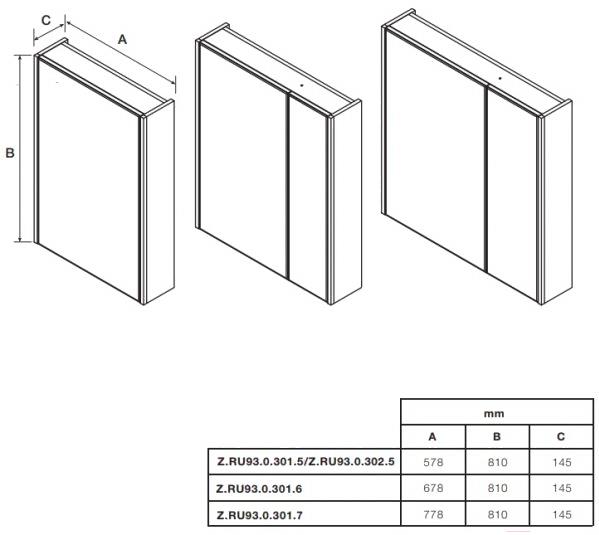 C
A
B

| | mm | | |
|---|---|---|---|
| | A | B | C |
| Z.RU93.0.301.5/Z.RU93.0.302.5 | 578 | 810 | 145 |
| Z.RU93.0.301.6 | 678 | 810 | 145 |
| Z.RU93.0.301.7 | 778 | 810 | 145 |