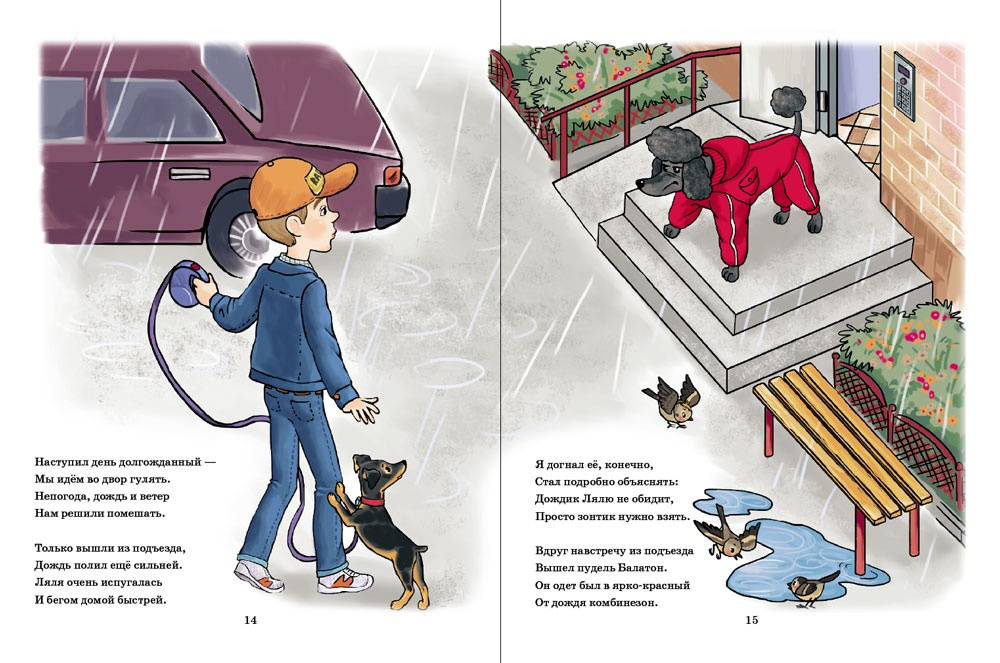 Наступил день долгожданный —
Мы идём во двор гулять.
Непогода, дождь и ветер
Нам решили помешать.

Только вышли из подъезда,
Дождь полил ещё сильней.
Ляля очень испугалась
И бегом домой быстрей.

14

Я догнал её, конечно,
Стал подробно объяснять:
Дождик Лялю не обидит,
Просто зонтик нужно взять.

Вдруг навстречу из подъезда
Вышел пудель Балатон.
Он одет был в ярко-красный
От дождя комбинезон.

15