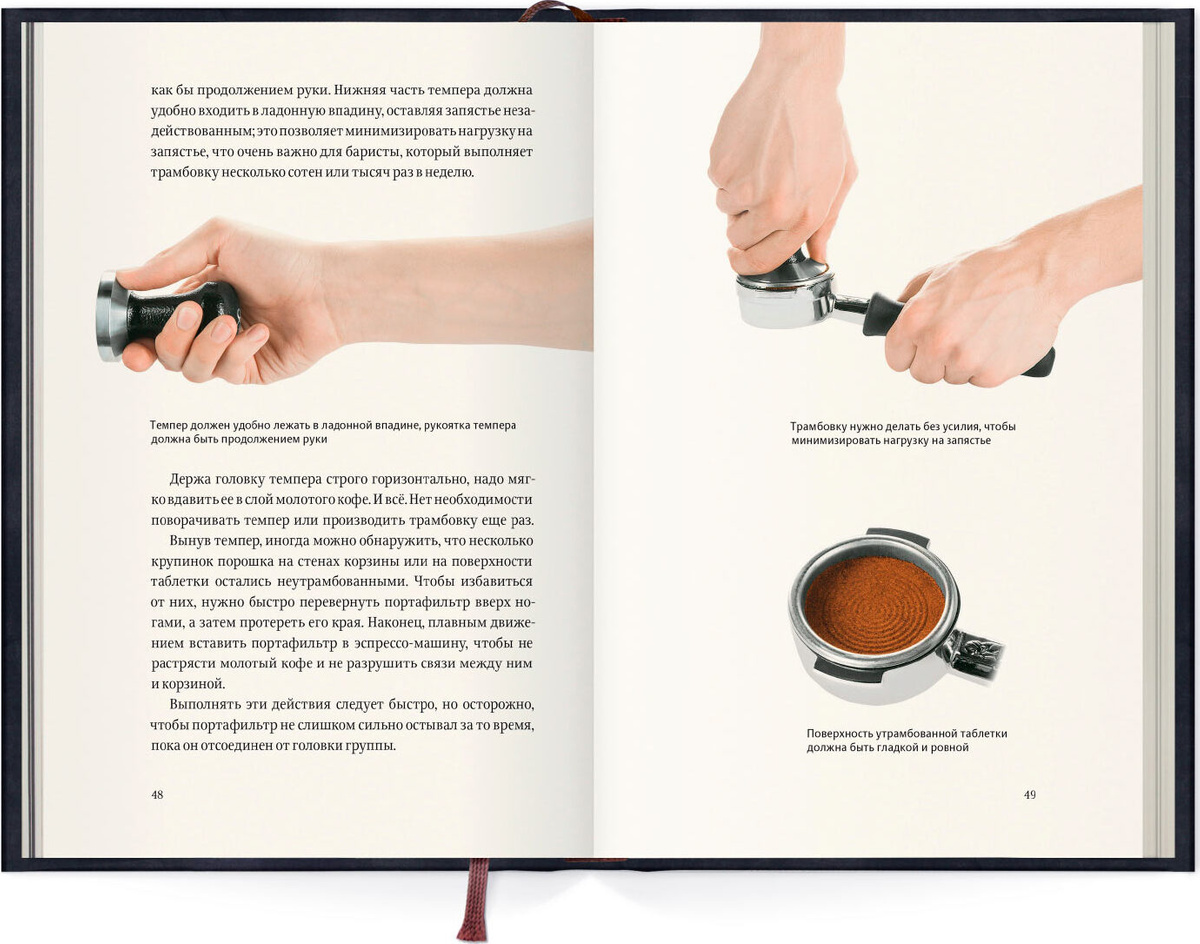 как бы продолжением руки. Нижняя часть темпера должна удобно входить в ладонную впадину, оставляя запястье незадействованным; это позволяет минимизировать нагрузку на запястье, что очень важно для баристы, который выполняет трамбовку несколько сотен или тысяч раз в неделю.

Темпер должен удобно лежать в ладонной впадине, рукоятка темпера должна быть продолжением руки

Держа головку темпера строго горизонтально, надо мягко вдавить ее в слой молотого кофе. И всё. Нет необходимости поворачивать темпер или производить трамбовку еще раз.

Вынув темпер, иногда можно обнаружить, что несколько крупинок порошка на стенах корзины или на поверхности таблетки остались неутрамбованными. Чтобы избавиться от них, нужно быстро перевернуть портафильтр вверх ногами, а затем протереть его края. Наконец, плавным движением вставить портафильтр в эспрессо-машину, чтобы не растрясти молотый кофе и не разрушить связи между ним и корзиной.

Выполнять эти действия следует быстро, но осторожно, чтобы портафильтр не слишком сильно остывал за то время, пока он отсоединен от головки группы.

48

Трамбовку нужно делать без усилия, чтобы минимизировать нагрузку на запястье

Поверхность утрамбованной таблетки должна быть гладкой и ровной

49