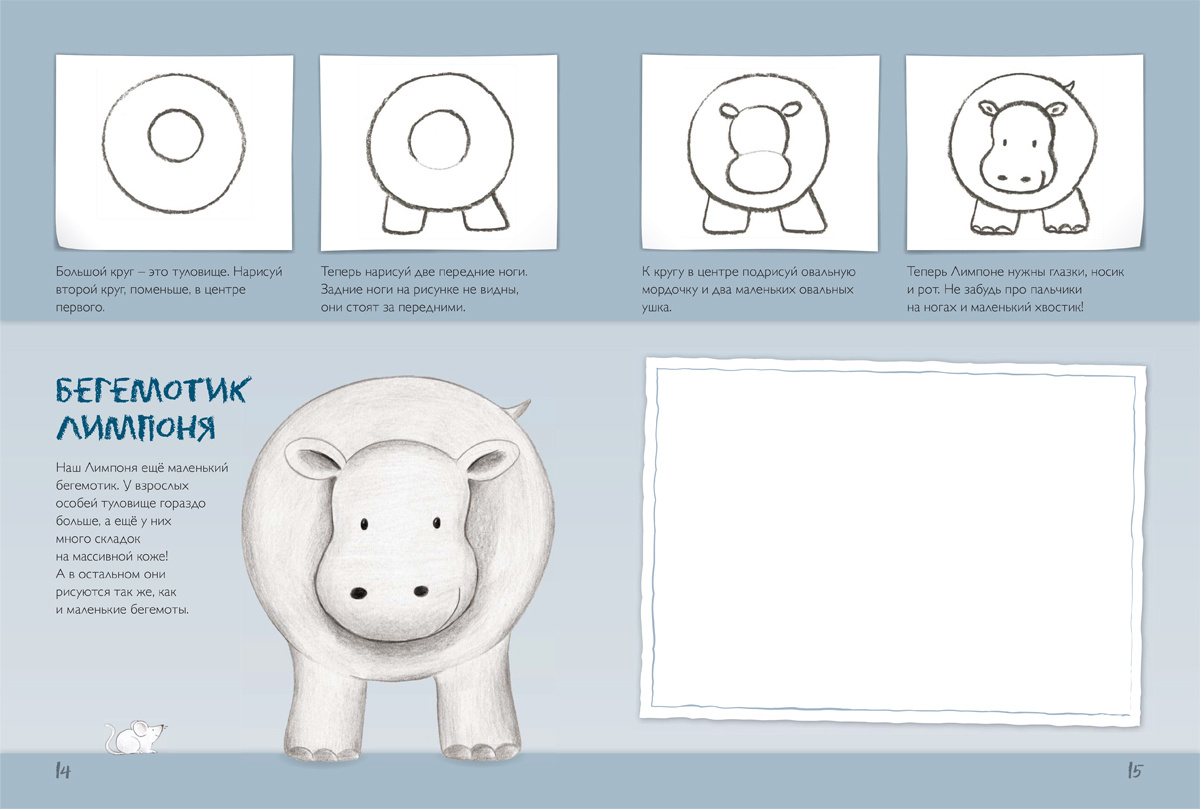 Большой круг – это туловище. Нарисуй второй круг, поменьше, в центре первого.

Теперь нарисуй две передние ноги. Задние ноги на рисунке не видны, они стоят за передними.

К кругу в центре подрисуй овальную мордочку и два маленьких овальных ушка.

Теперь Лимпоне нужны глазки, носик и рот. Не забудь про пальчики на ногах и маленький хвостик!

БЕГЕМОТИК ЛИМПОНЯ

Наш Лимпоня ещё маленький бегемотик. У взрослых особей туловище гораздо больше, а ещё у них много складок на массивной коже! А в остальном они рисуются так же, как и маленькие бегемоты.

14

15