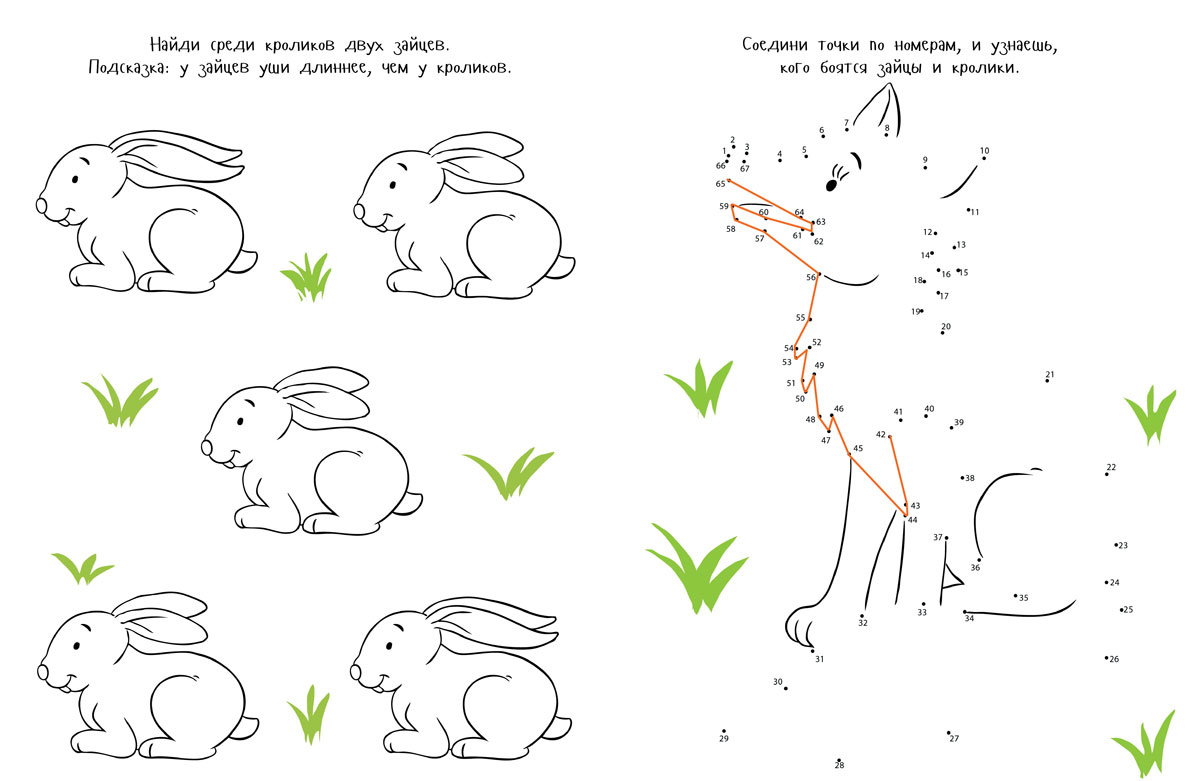 Найди среди кроликов двух зайцев.
Подсказка: у зайцев уши длиннее, чем у кроликов.

Соедини точки по номерам, и узнаешь, кого боятся зайцы и кролики.

1 2 3 4 5 6 7 8 9 10 11 12 13 14 15 16 17 18 19 20 21 22 23 24 25 26 27 28 29 30 31 32 33 34 35 36 37 38 39 40 41 42 43 44 45 46 47 48 49 50 51 52 53 54 55 56 57 58 59 60 61 62 63 64 65 66 67