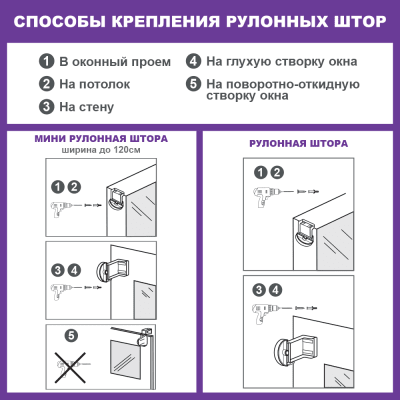 СПОСОБЫ КРЕПЛЕНИЯ РУЛОННЫХ ШТОР

1 В оконный проем
2 На потолок
3 На стену

4 На глухую створку окна
5 На поворотно-откидную створку окна

МИНИ РУЛОННАЯ ШТОРА
ширина до 120см

1 2

3 4

5

РУЛОННАЯ ШТОРА

1 2

3 4