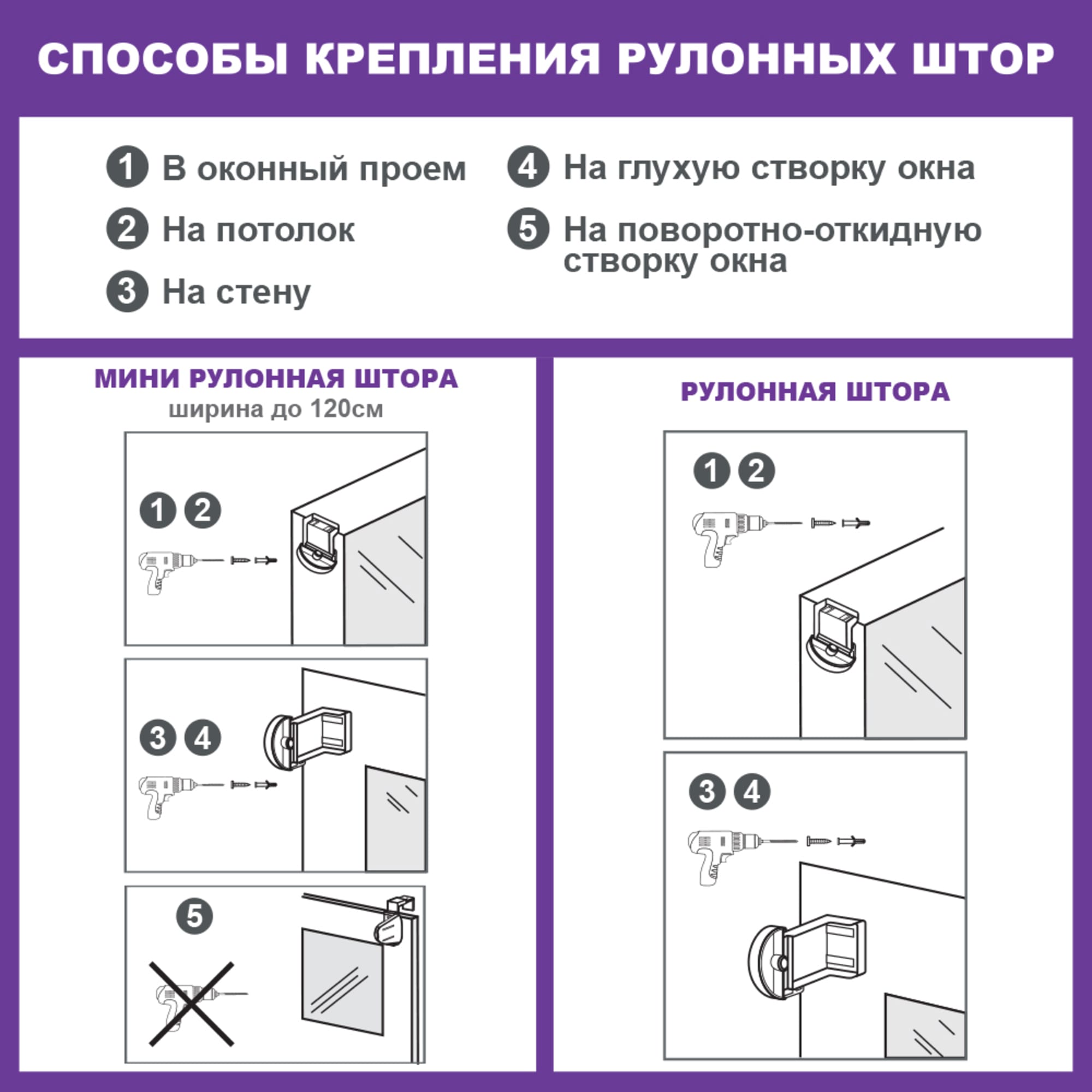 СПОСОБЫ КРЕПЛЕНИЯ РУЛОННЫХ ШТОР

1 В оконный проем

2 На потолок

3 На стену

4 На глухую створку окна

5 На поворотно-откидную створку окна

МИНИ РУЛОННАЯ ШТОРА
ширина до 120см

1 2

3 4

5

РУЛОННАЯ ШТОРА

1 2

3 4