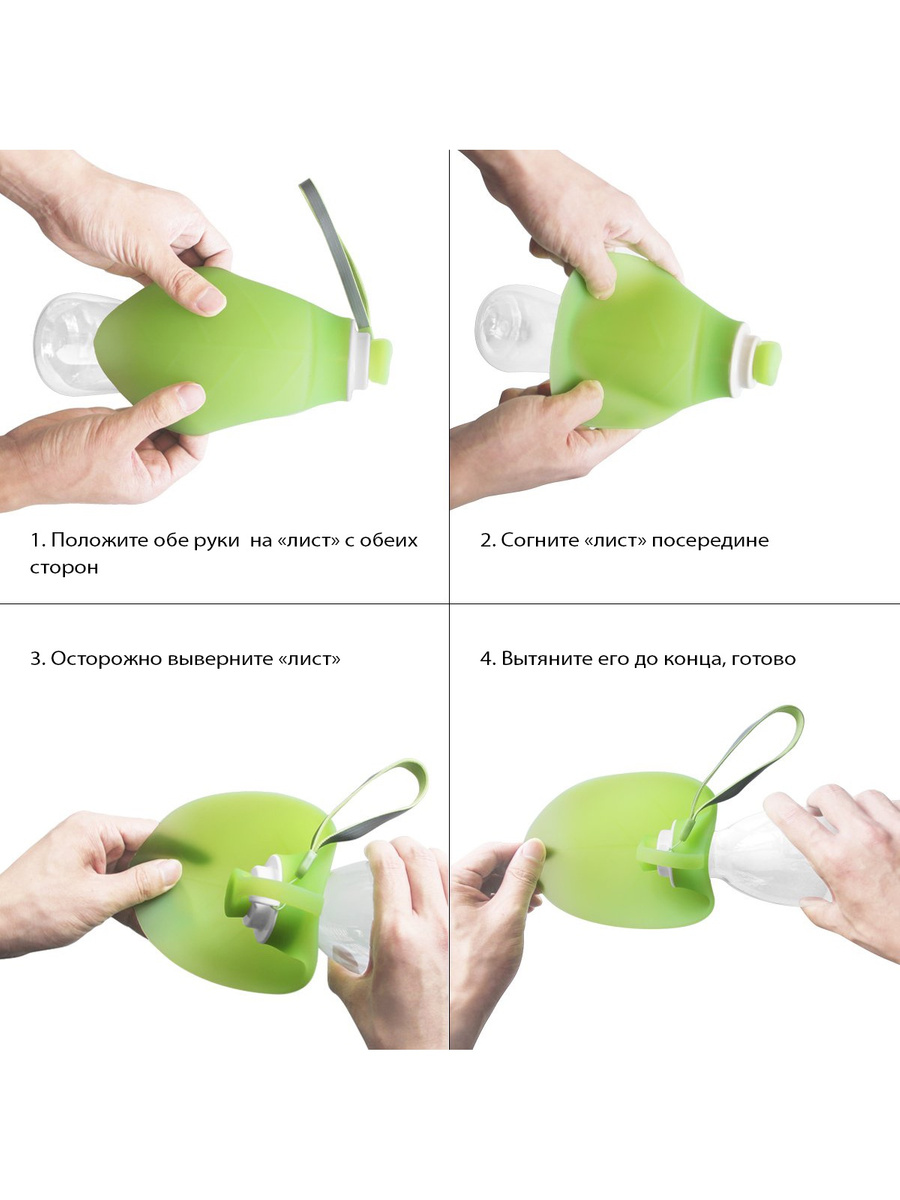 1. Положите обе руки на «лист» с обеих сторон

2. Согните «лист» посередине

3. Осторожно выверните «лист»

4. Вытяните его до конца, готово