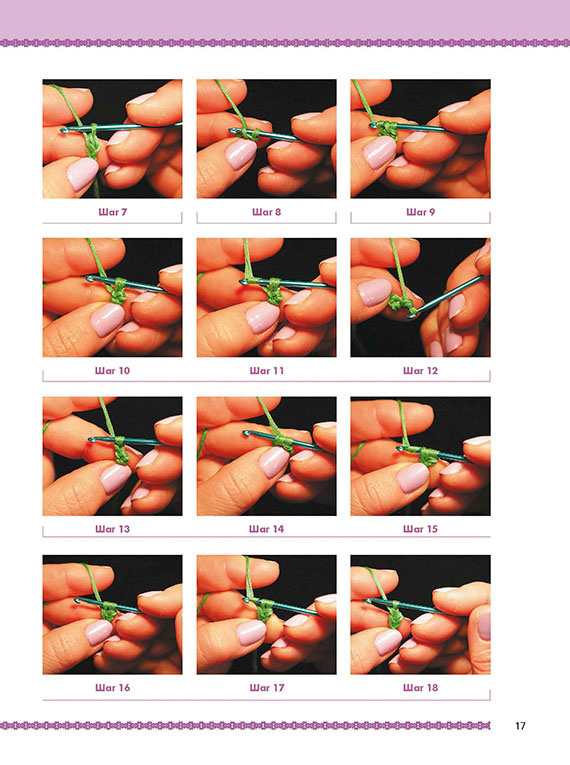 Шаг 7
Шаг 8
Шаг 9
Шаг 10
Шаг 11
Шаг 12
Шаг 13
Шаг 14
Шаг 15
Шаг 16
Шаг 17
Шаг 18
17