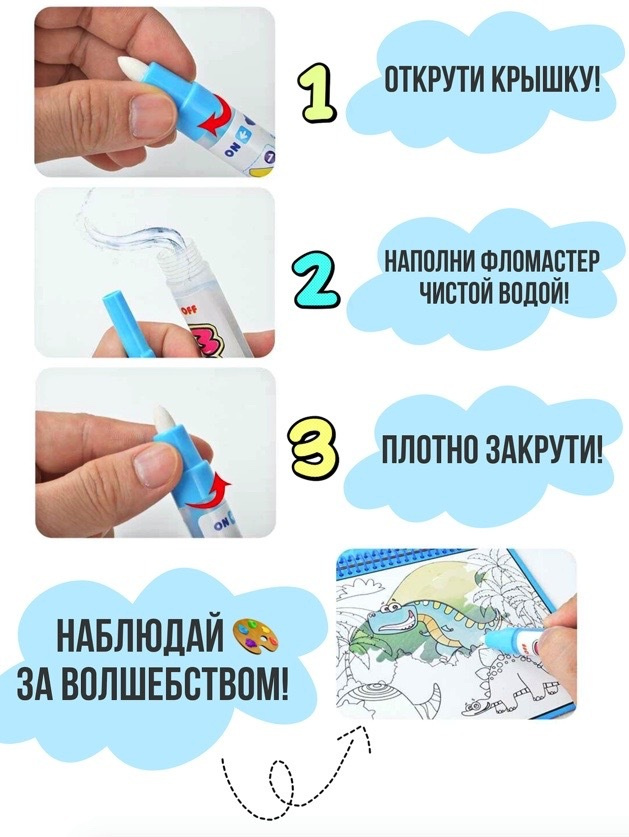 ON

1

ОТКРУТИ КРЫШКУ!

OFF

2

НАПОЛНИ ФЛОМАСТЕР ЧИСТОЙ ВОДОЙ!

ON

3

ПЛОТНО ЗАКРУТИ!

НАБЛЮДАЙ ЗА ВОЛШЕБСТВОМ!