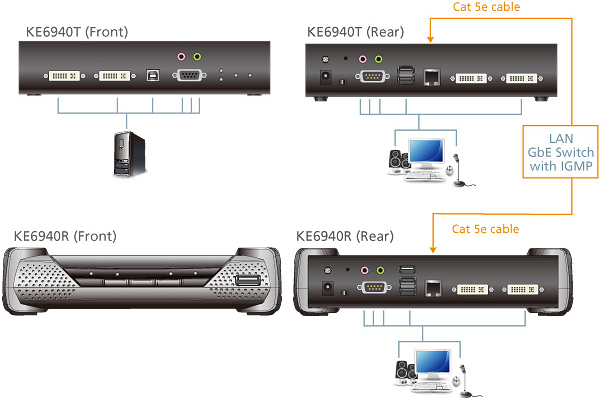 KE6940T (Front)

Cat 5e cable

KE6940T (Rear)

LAN
GbE Switch
with IGMP

KE6940R (Front)

Cat 5e cable

KE6940R (Rear)