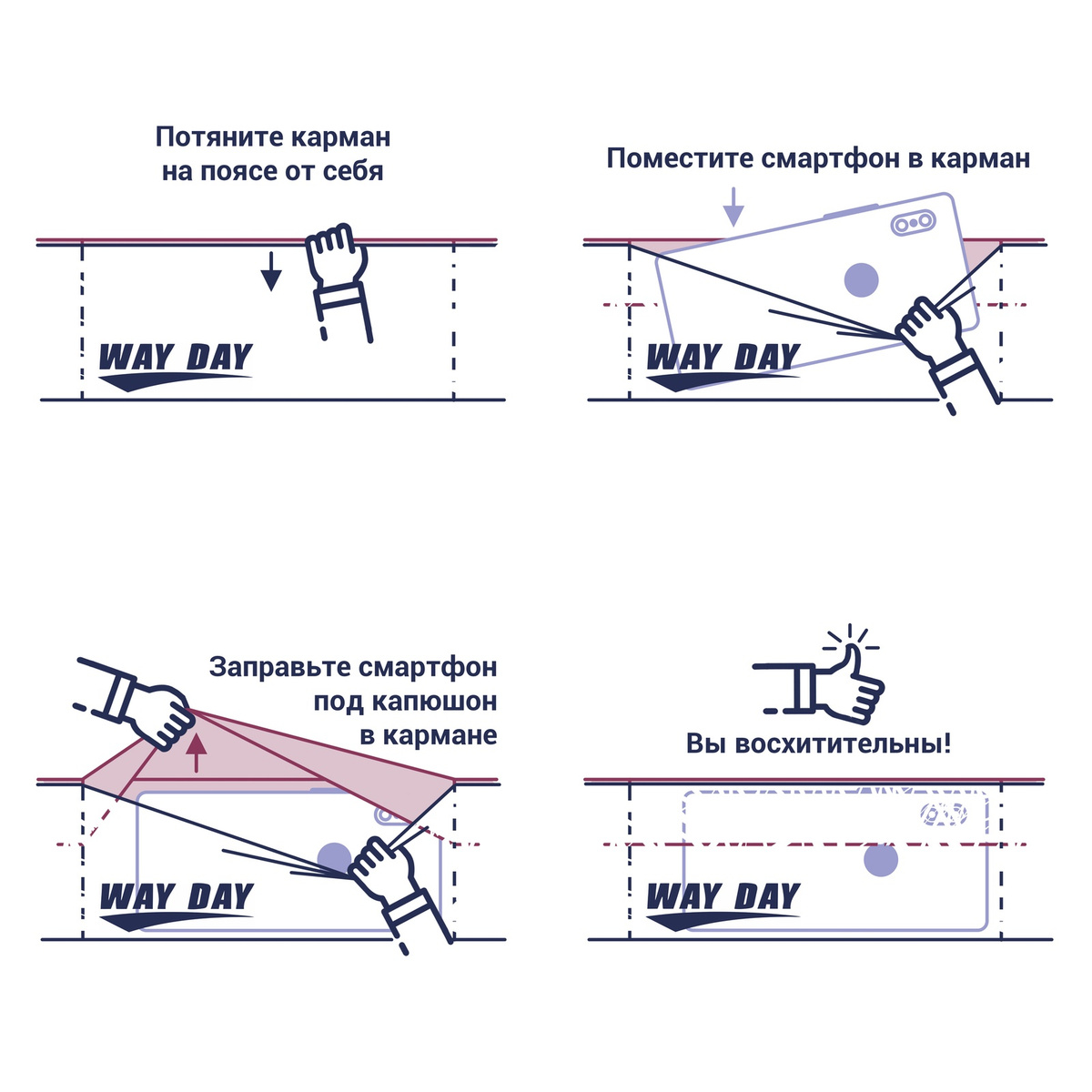 Потяните карман на поясе от себя

WAY DAY

Поместите смартфон в карман

WAY DAY

Заправьте смартфон под капюшон в кармане

WAY DAY

Вы восхитительны!

WAY DAY