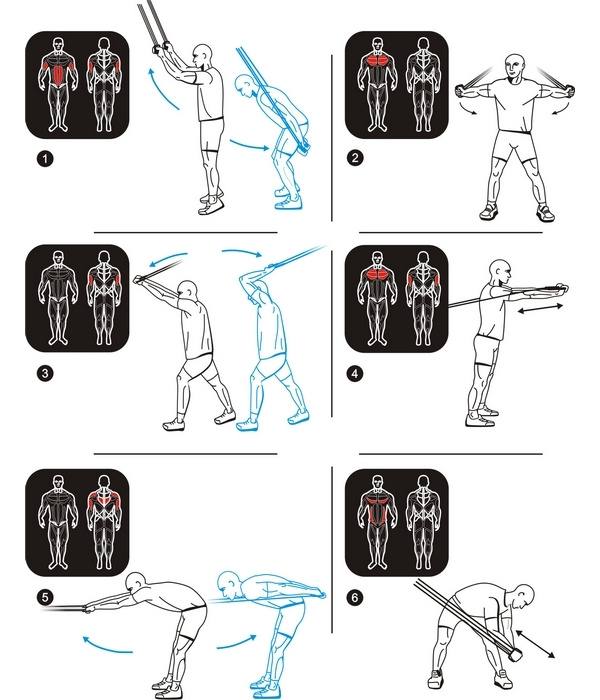 1

2

3

4

5

6