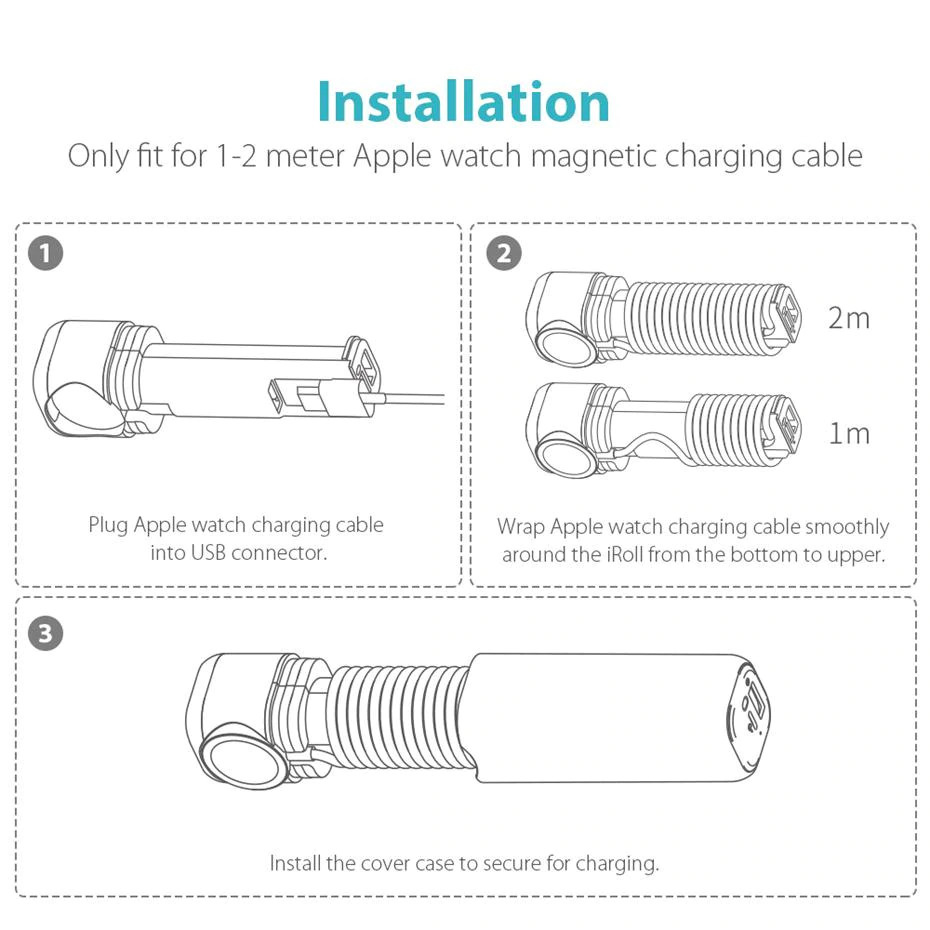 Installation
Only fit for 1-2 meter Apple watch magnetic charging cable

1

Plug Apple watch charging cable into USB connector.

2

2m

1m

Wrap Apple watch charging cable smoothly around the iRoll from the bottom to upper.

3

Install the cover case to secure for charging.