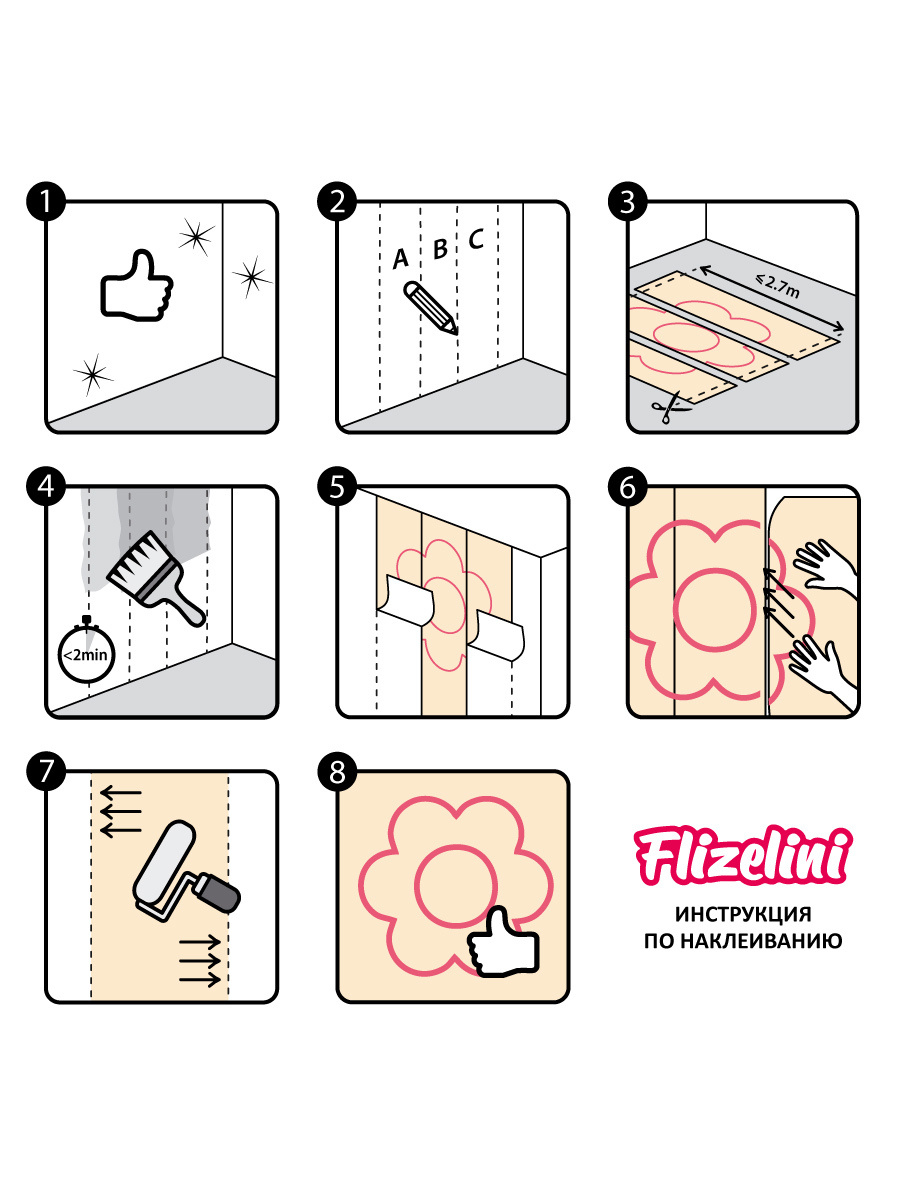 1

2

A B C

3

≤ 2.7m

4

<2min

5

6

7

8

Flizelini

ИНСТРУКЦИЯ
ПО НАКЛЕИВАНИЮ