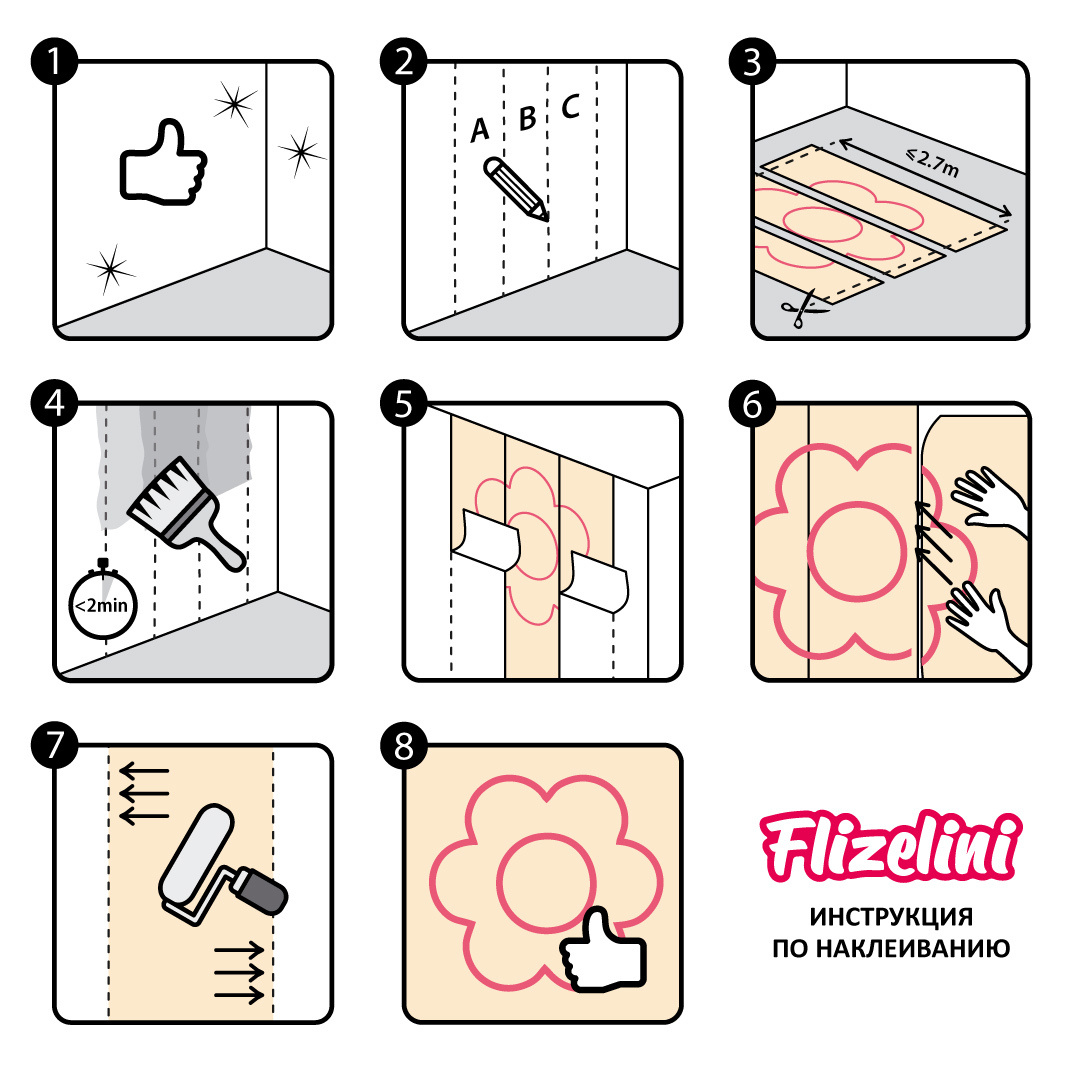 1

2
A B C

3
≤2.7m

4
<2min

5

6

7

8

Flizelini
ИНСТРУКЦИЯ
ПО НАКЛЕИВАНИЮ