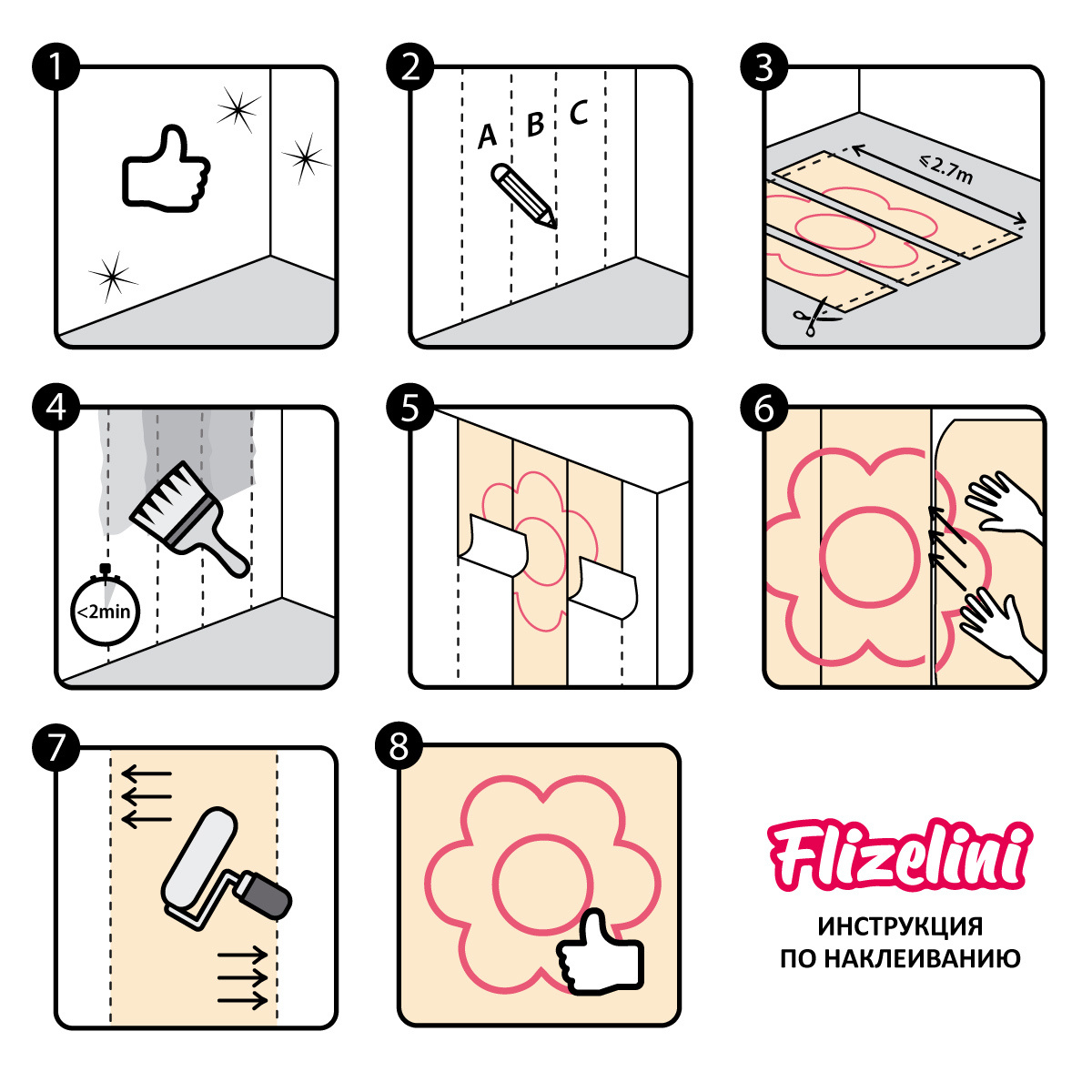 1

2

A B C

3

≤2.7m

4

<2min

5

6

7

8

Flizelini

ИНСТРУКЦИЯ ПО НАКЛЕИВАНИЮ