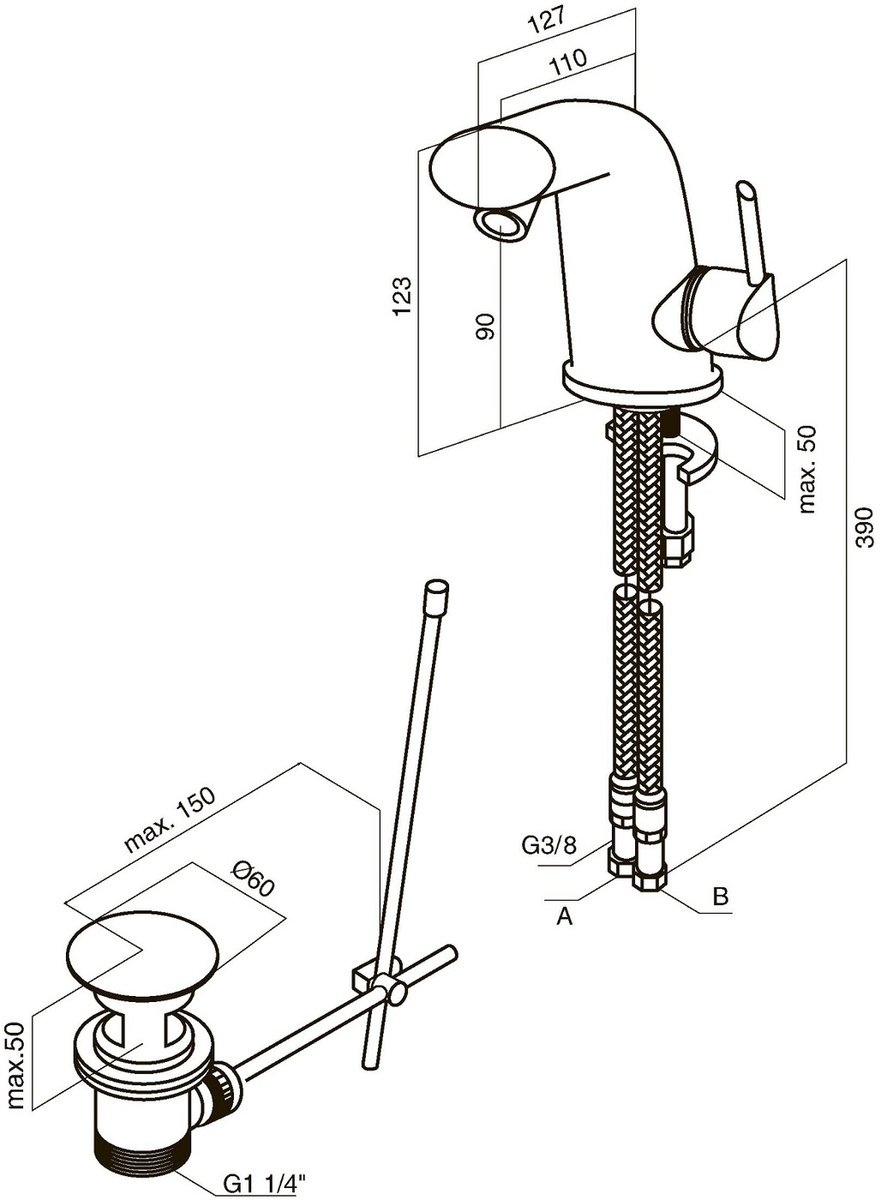 127
110
123
90
max. 50
390
G3/8
A
B
max. 150
Ø60
max.50
G1 1/4"