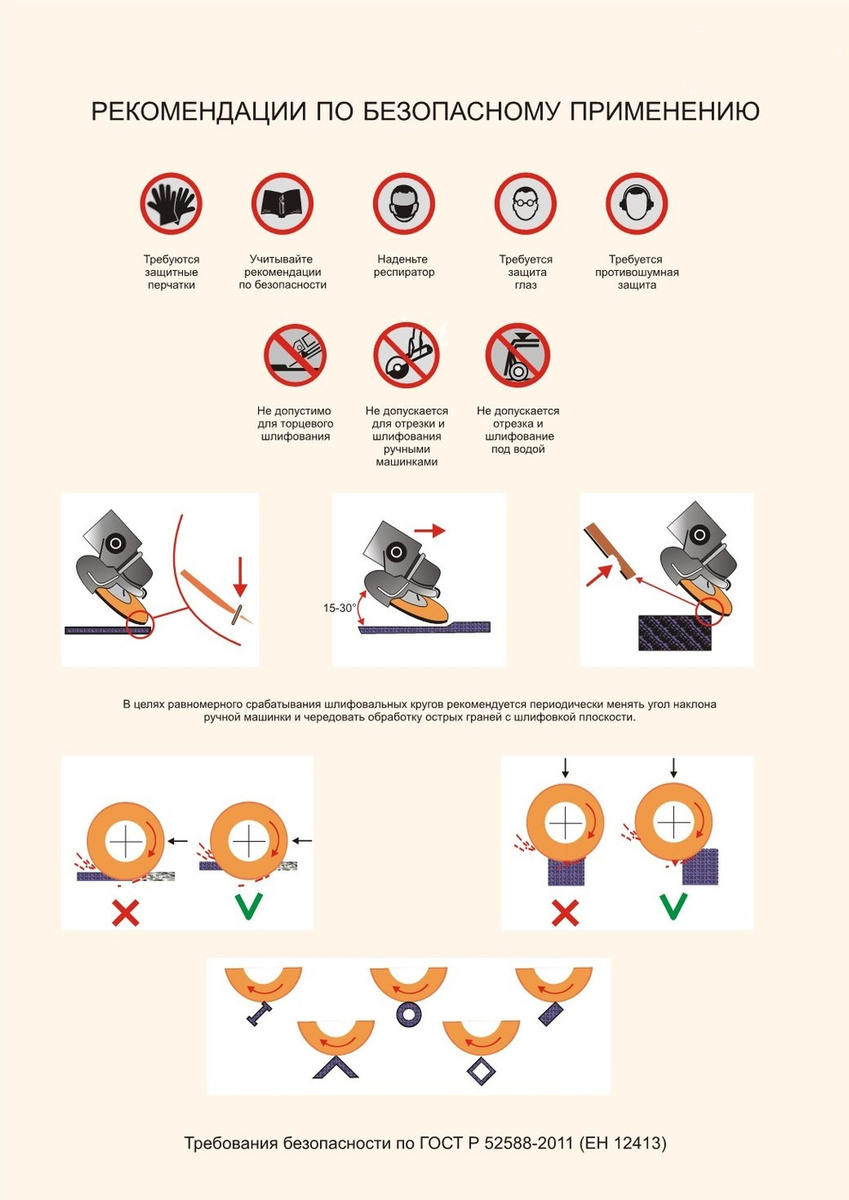 РЕКОМЕНДАЦИИ ПО БЕЗОПАСНОМУ ПРИМЕНЕНИЮ

Требуются защитные перчатки

Учитывайте рекомендации по безопасности

Наденьте респиратор

Требуется защита глаз

Требуется противошумная защита

Не допустимо для торцевого шлифования

Не допускается для отрезки и шлифования ручными машинками

Не допускается отрезка и шлифование под водой

15-30°

В целях равномерного срабатывания шлифовальных кругов рекомендуется периодически менять угол наклона ручной машинки и чередовать обработку острых граней с шлифовкой плоскости.

Требования безопасности по ГОСТ Р 52588-2011 (ЕН 12413)