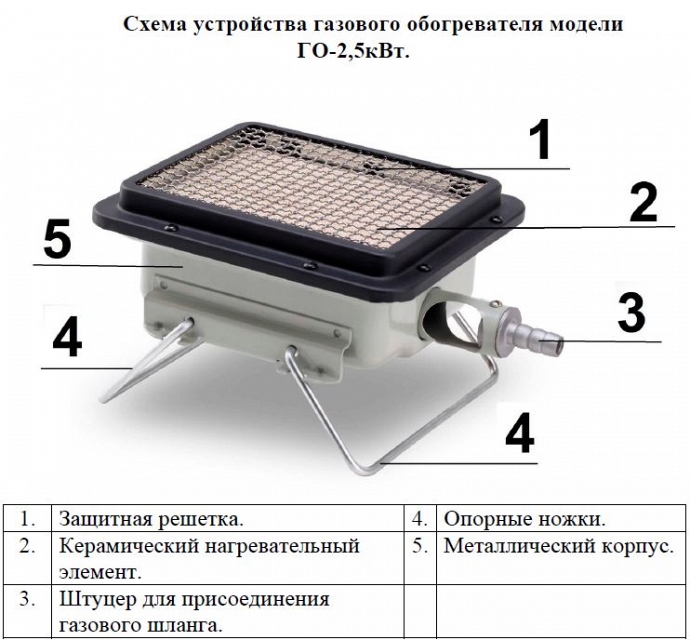 Схема устройства газового обогревателя модели ГО-2,5кВт.

1

2

5

3

4

4

| 1. | Защитная решетка. | 4. | Опорные ножки. |
|---|---|---|---|
| 2. | Керамический нагревательный элемент. | 5. | Металлический корпус. |
| 3. | Штуцер для присоединения газового шланга. | | |