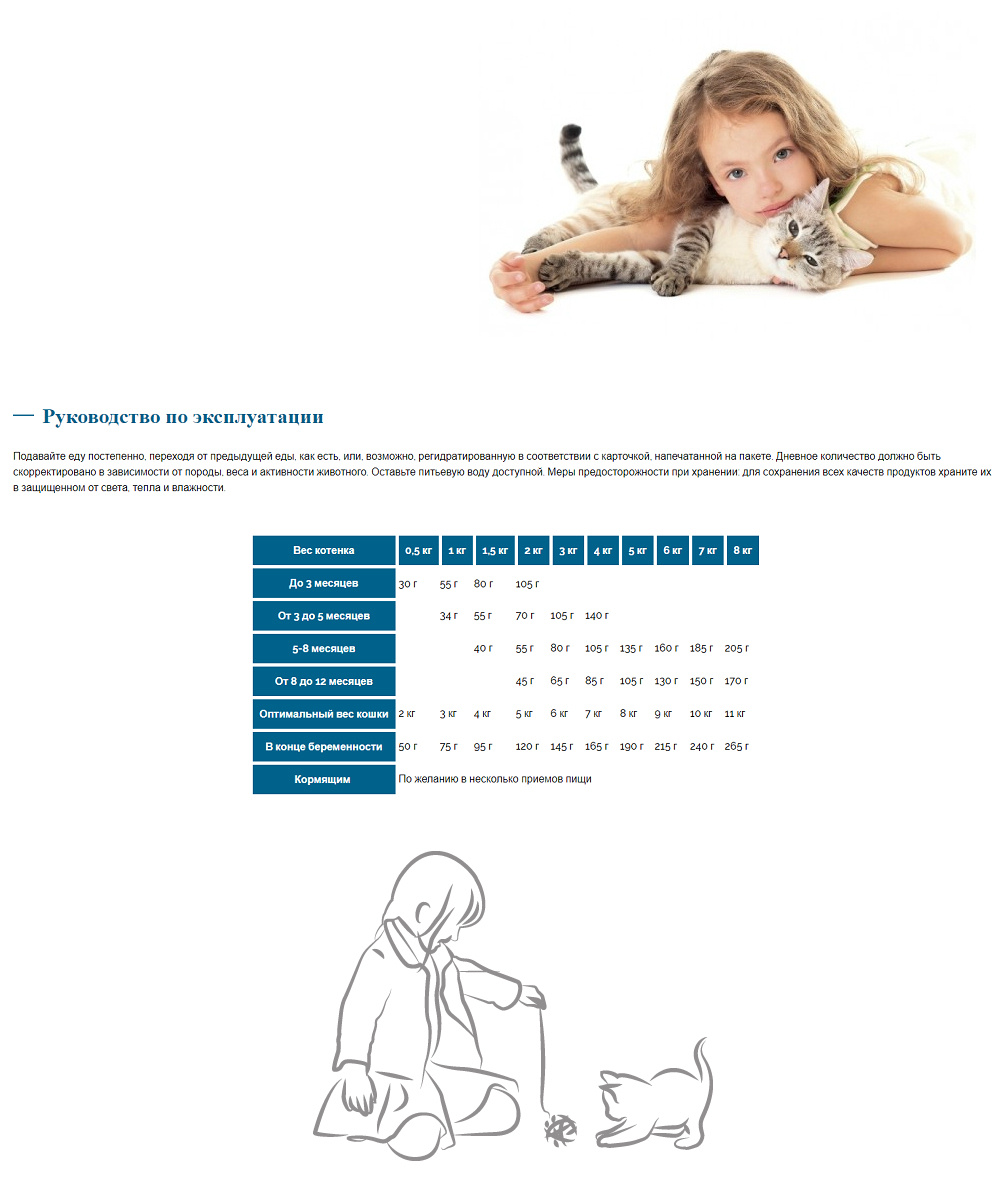 — Руководство по эксплуатации

Подавайте еду постепенно, переходя от предыдущей еды, как есть, или, возможно, регидратированную в соответствии с карточкой, напечатанной на пакете. Дневное количество должно быть скорректировано в зависимости от породы, веса и активности животного. Оставьте питьевую воду доступной. Меры предосторожности при хранении: для сохранения всех качеств продуктов храните их в защищенном от света, тепла и влажности.

| Вес котенка | 0,5 кг | 1 кг | 1,5 кг | 2 кг | 3 кг | 4 кг | 5 кг | 6 кг | 7 кг | 8 кг |
|---|---|---|---|---|---|---|---|---|---|---|
| До 3 месяцев | 30 г | 55 г | 80 г | 105 г | | | | | | |
| От 3 до 5 месяцев | | 34 г | 55 г | 70 г | 105 г | 140 г | | | | |
| 5-8 месяцев | | | 40 г | 55 г | 80 г | 105 г | 135 г | 160 г | 185 г | 205 г |
| От 8 до 12 месяцев | | | | 45 г | 65 г | 85 г | 105 г | 130 г | 150 г | 170 г |
| Оптимальный вес кошки | 2 кг | 3 кг | 4 кг | 5 кг | 6 кг | 7 кг | 8 кг | 9 кг | 10 кг | 11 кг |
| В конце беременности | 50 г | 75 г | 95 г | 120 г | 145 г | 165 г | 190 г | 215 г | 240 г | 265 г |
| Кормящим | По желанию в несколько приемов пищи | | | | | | | | | |