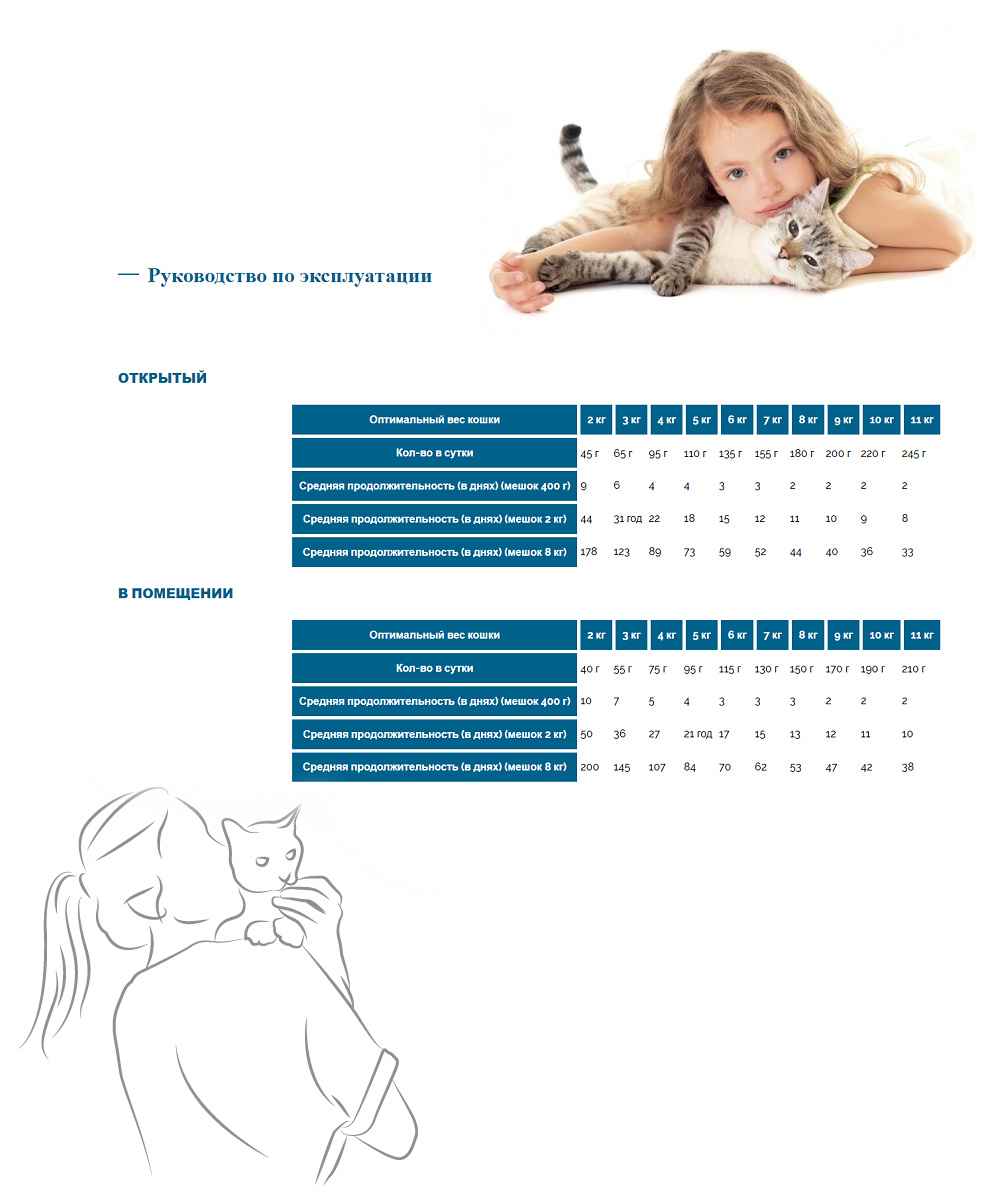 — Руководство по эксплуатации

ОТКРЫТЫЙ

| Оптимальный вес кошки | 2 кг | 3 кг | 4 кг | 5 кг | 6 кг | 7 кг | 8 кг | 9 кг | 10 кг | 11 кг |
|---|---|---|---|---|---|---|---|---|---|---|
| Кол-во в сутки | 45 г | 65 г | 95 г | 110 г | 135 г | 155 г | 180 г | 200 г | 220 г | 245 г |
| Средняя продолжительность (в днях) (мешок 400 г) | 9 | 6 | 4 | 4 | 3 | 3 | 2 | 2 | 2 | 2 |
| Средняя продолжительность (в днях) (мешок 2 кг) | 44 | 31 год | 22 | 18 | 15 | 12 | 11 | 10 | 9 | 8 |
| Средняя продолжительность (в днях) (мешок 8 кг) | 178 | 123 | 89 | 73 | 59 | 52 | 44 | 40 | 36 | 33 |

В ПОМЕЩЕНИИ

| Оптимальный вес кошки | 2 кг | 3 кг | 4 кг | 5 кг | 6 кг | 7 кг | 8 кг | 9 кг | 10 кг | 11 кг |
|---|---|---|---|---|---|---|---|---|---|---|
| Кол-во в сутки | 40 г | 55 г | 75 г | 95 г | 115 г | 130 г | 150 г | 170 г | 190 г | 210 г |
| Средняя продолжительность (в днях) (мешок 400 г) | 10 | 7 | 5 | 4 | 3 | 3 | 3 | 2 | 2 | 2 |
| Средняя продолжительность (в днях) (мешок 2 кг) | 50 | 36 | 27 | 21 год | 17 | 15 | 13 | 12 | 11 | 10 |
| Средняя продолжительность (в днях) (мешок 8 кг) | 200 | 145 | 107 | 84 | 70 | 62 | 53 | 47 | 42 | 38 |