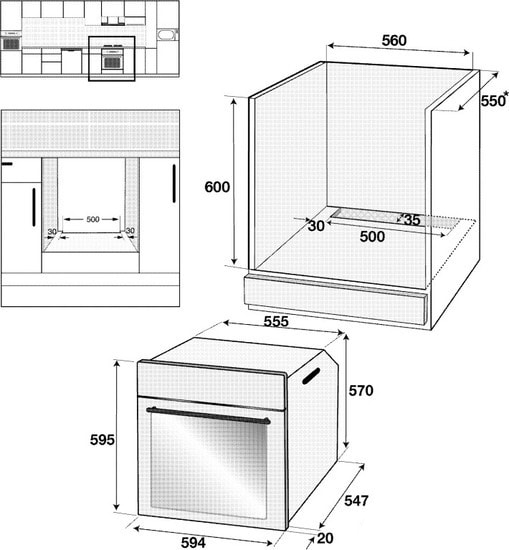 500
30
30

560
550*
600
30
35
500

555
570
595
547
594
20