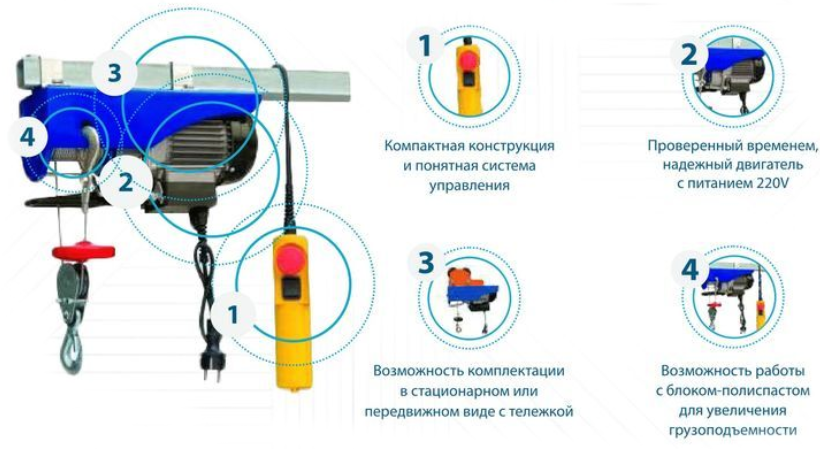 3

4

2

1

1

Компактная конструкция и понятная система управления

2

Проверенный временем, надежный двигатель с питанием 220V

3

Возможность комплектации в стационарном или передвижном виде с тележкой

4

Возможность работы с блоком-полиспастом для увеличения грузоподъемности