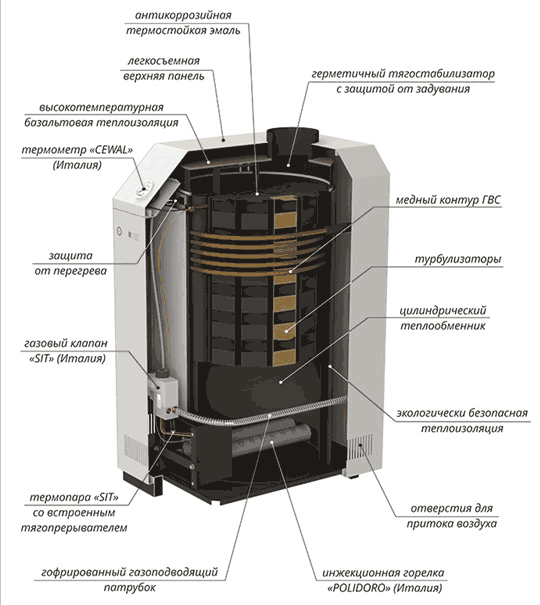 антикоррозийная термостойкая эмаль

легкосъемная верхняя панель

герметичный тягостабилизатор с защитой от задувания

высокотемпературная базальтовая теплоизоляция

термометр «CEWAL» (Италия)

медный контур ГВС

защита от перегрева

турбулизаторы

цилиндрический теплообменник

газовый клапан «SIT» (Италия)

экологически безопасная теплоизоляция

термопара «SIT» со встроенным тягопрерывателем

отверстия для притока воздуха

гофрированный газоподводящий патрубок

инжекционная горелка «POLIDORO» (Италия)