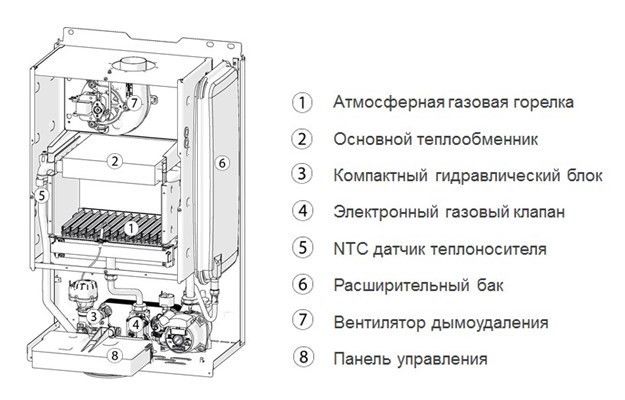 7
2
6
5
1
3
4
8

① Атмосферная газовая горелка
② Основной теплообменник
③ Компактный гидравлический блок
④ Электронный газовый клапан
⑤ NTC датчик теплоносителя
⑥ Расширительный бак
⑦ Вентилятор дымоудаления
⑧ Панель управления