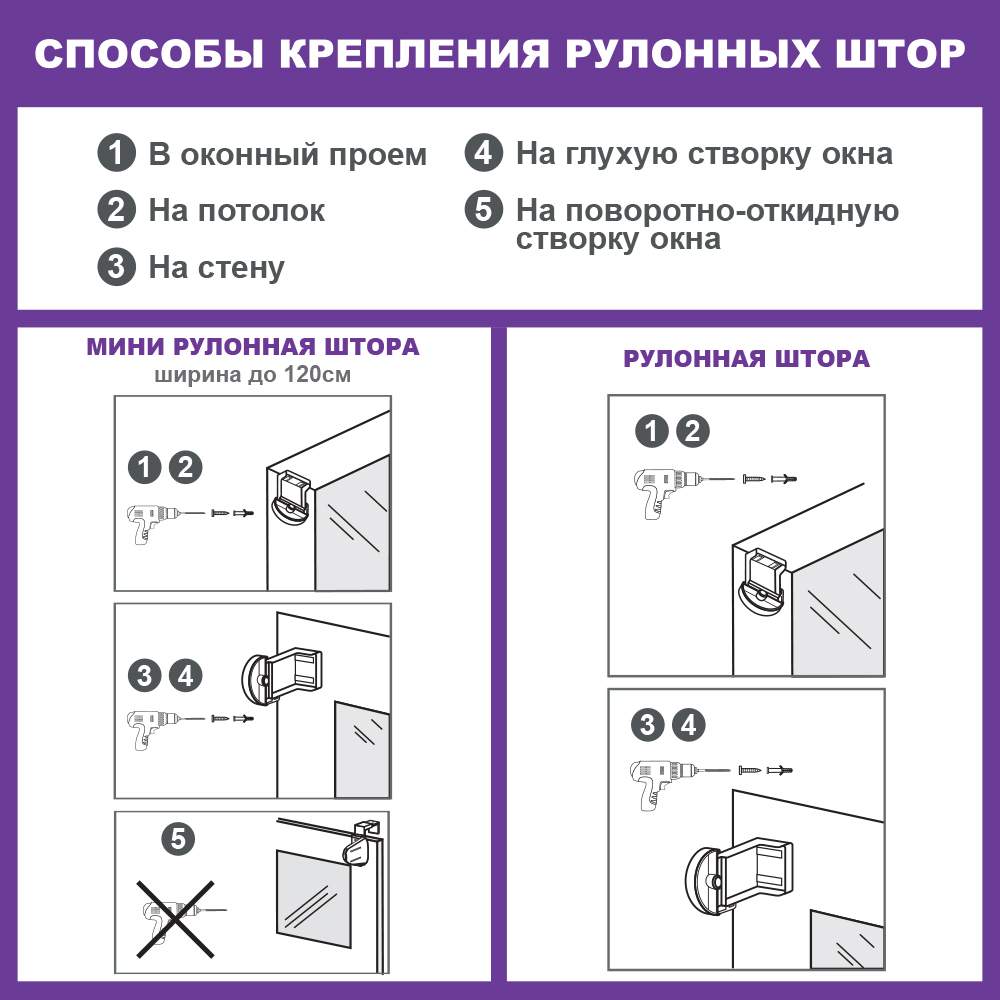 СПОСОБЫ КРЕПЛЕНИЯ РУЛОННЫХ ШТОР

1 В оконный проем
2 На потолок
3 На стену
4 На глухую створку окна
5 На поворотно-откидную створку окна

МИНИ РУЛОННАЯ ШТОРА
ширина до 120см

1 2

3 4

5

РУЛОННАЯ ШТОРА

1 2

3 4