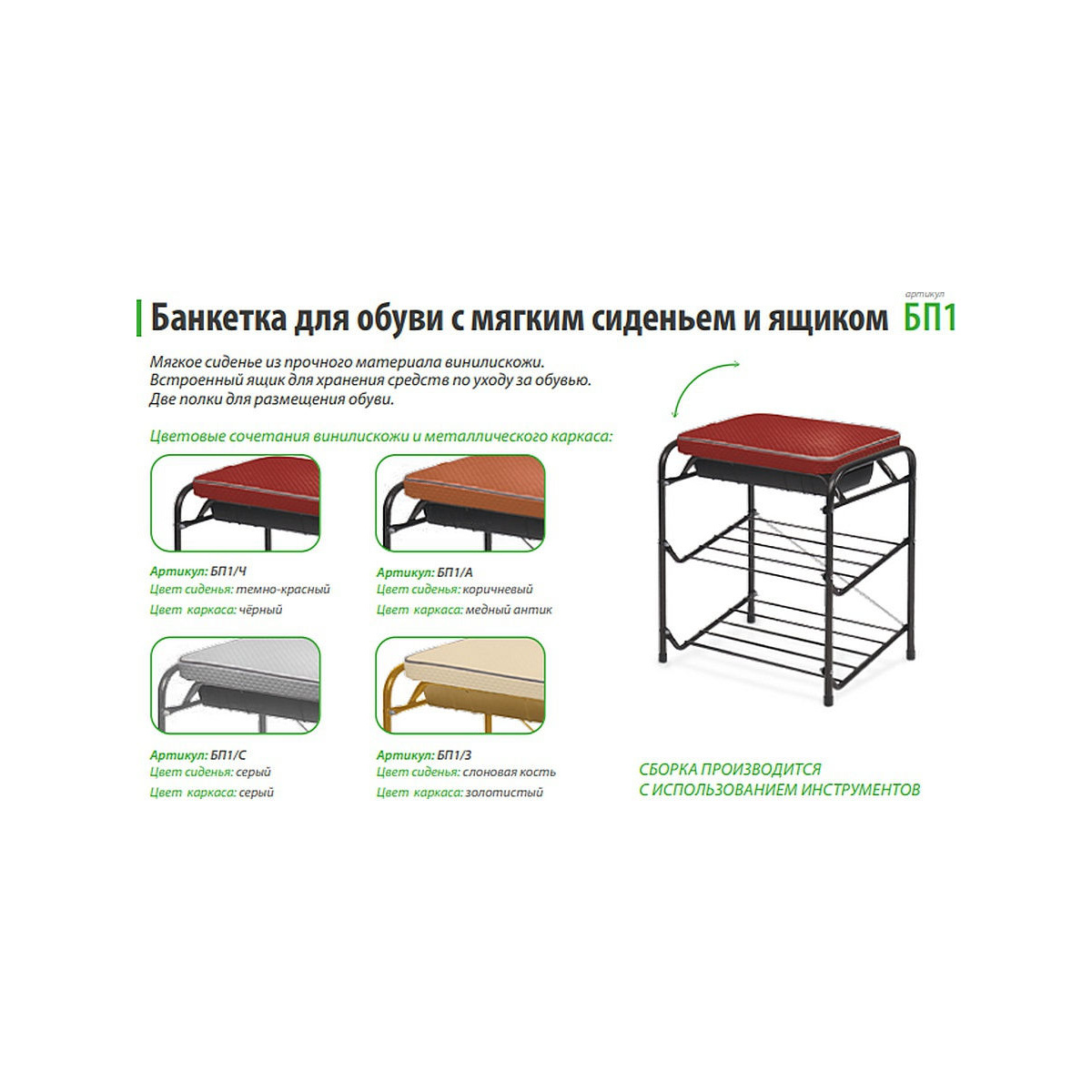 Банкетка для обуви с мягким сиденьем и ящиком артикул БП1

Мягкое сиденье из прочного материала винилискожи.
Встроенный ящик для хранения средств по уходу за обувью.
Две полки для размещения обуви.

Цветовые сочетания винилискожи и металлического каркаса:

Артикул: БП1/Ч
Цвет сиденья: темно-красный
Цвет каркаса: чёрный

Артикул: БП1/А
Цвет сиденья: коричневый
Цвет каркаса: медный антик

Артикул: БП1/С
Цвет сиденья: серый
Цвет каркаса: серый

Артикул: БП1/З
Цвет сиденья: слоновая кость
Цвет каркаса: золотистый

СБОРКА ПРОИЗВОДИТСЯ
С ИСПОЛЬЗОВАНИЕМ ИНСТРУМЕНТОВ