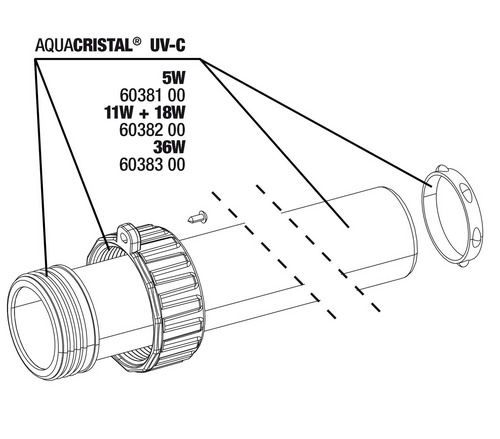 AQUACRISTAL® UV-C

5W
60381 00
11W + 18W
60382 00
36W
60383 00