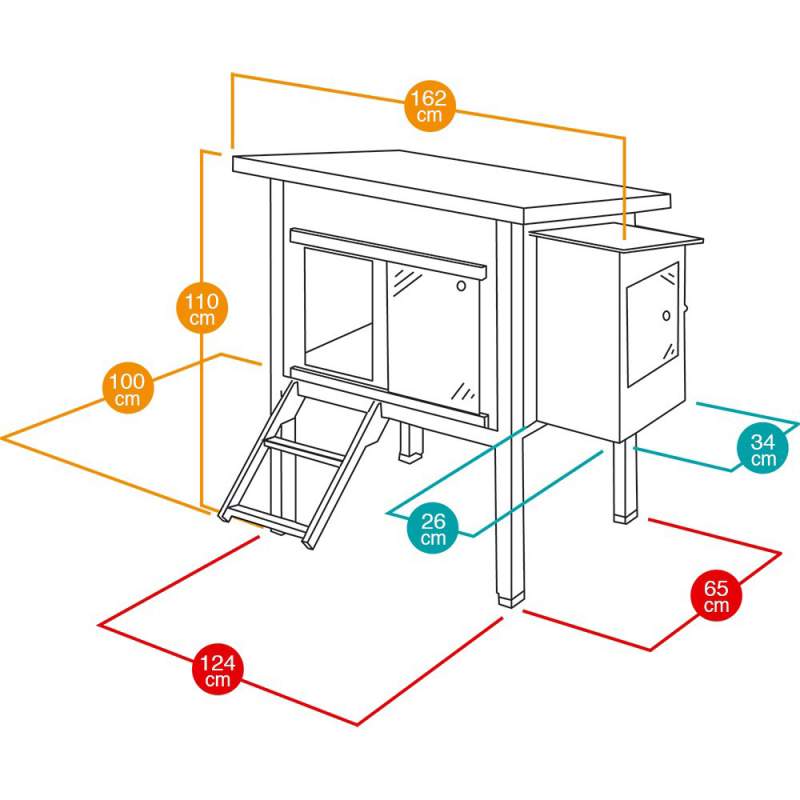 162 cm

110 cm

100 cm

34 cm

26 cm

65 cm

124 cm