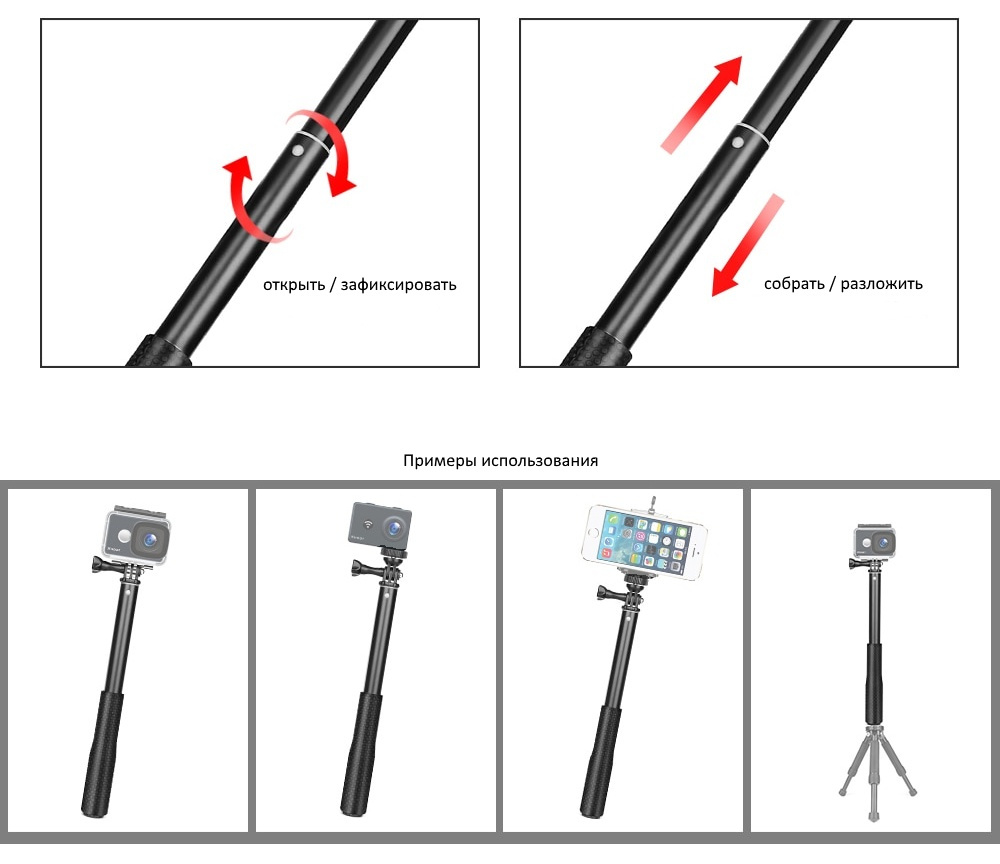 открыть / зафиксировать

собрать / разложить

Примеры использования