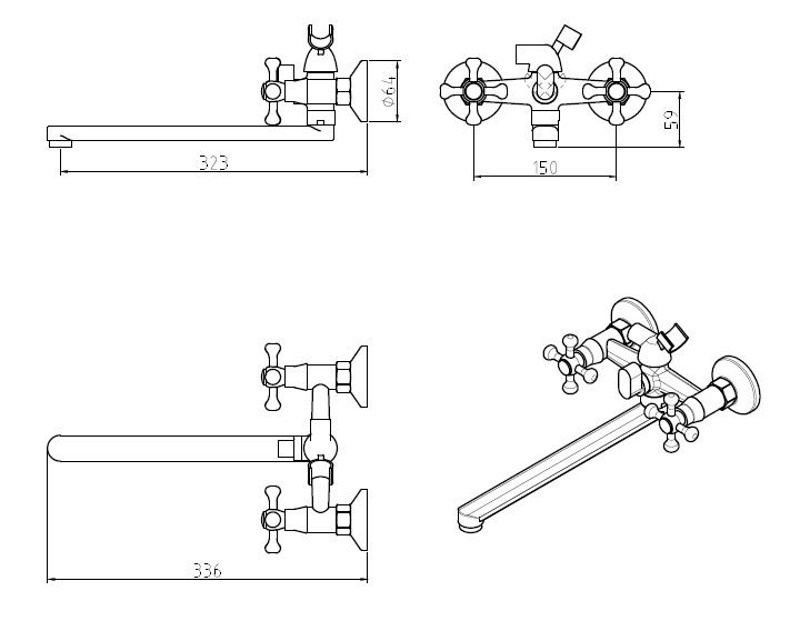 Φ64

323

59

150

336