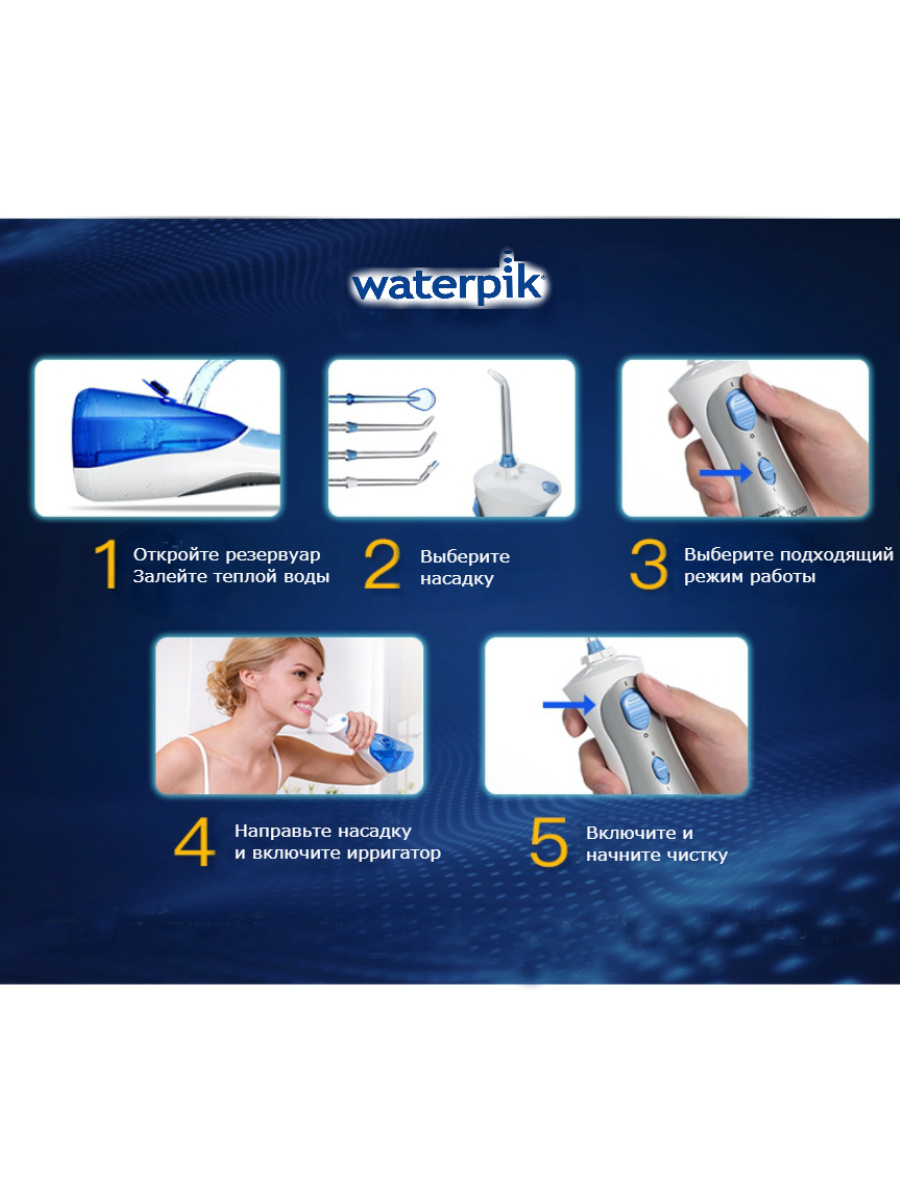 waterpik

1 Откройте резервуар Залейте теплой воды

2 Выберите насадку

3 Выберите подходящий режим работы

4 Направьте насадку и включите ирригатор

5 Включите и начните чистку