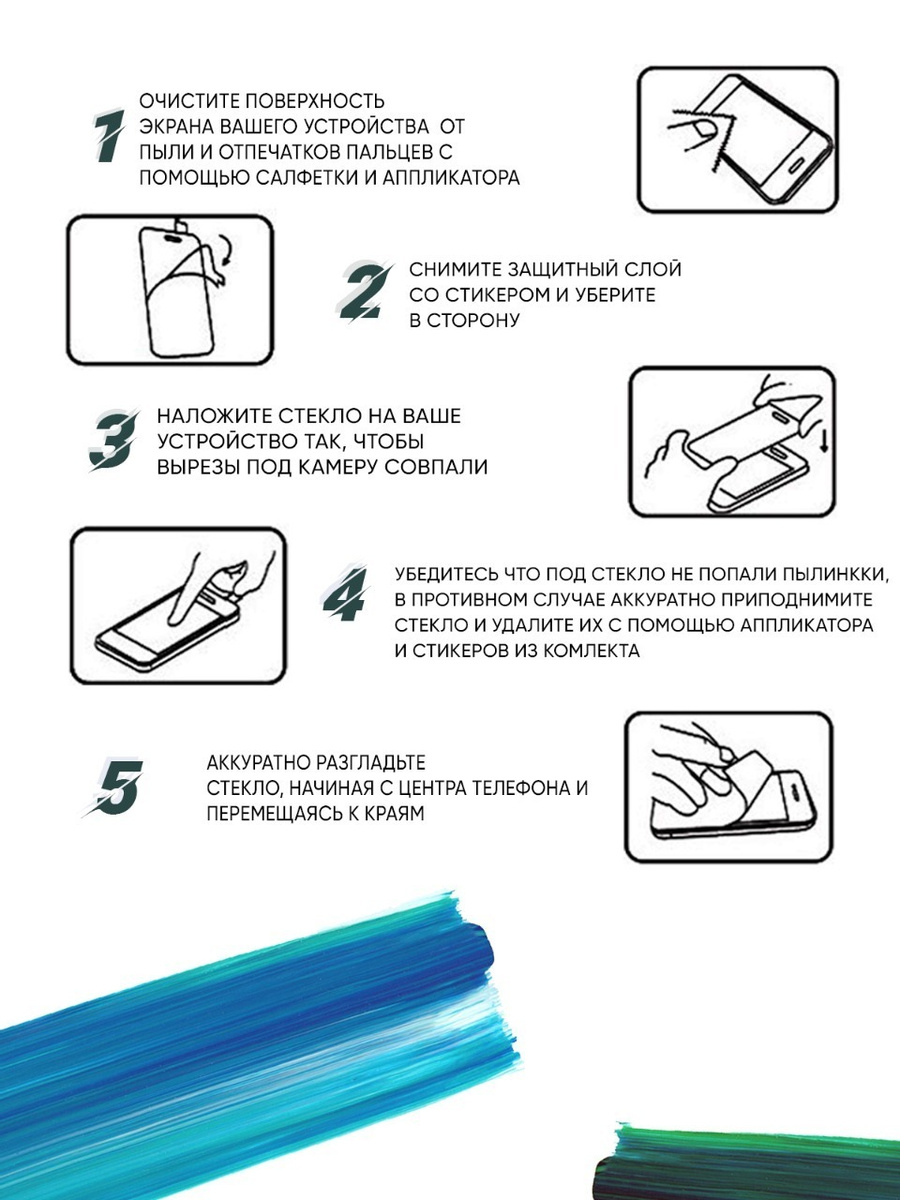 1 ОЧИСТИТЕ ПОВЕРХНОСТЬ ЭКРАНА ВАШЕГО УСТРОЙСТВА ОТ ПЫЛИ И ОТПЕЧАТКОВ ПАЛЬЦЕВ С ПОМОЩЬЮ САЛФЕТКИ И АППЛИКАТОРА

2 СНИМИТЕ ЗАЩИТНЫЙ СЛОЙ СО СТИКЕРОМ И УБЕРИТЕ В СТОРОНУ

3 НАЛОЖИТЕ СТЕКЛО НА ВАШЕ УСТРОЙСТВО ТАК, ЧТОБЫ ВЫРЕЗЫ ПОД КАМЕРУ СОВПАЛИ

4 УБЕДИТЕСЬ ЧТО ПОД СТЕКЛО НЕ ПОПАЛИ ПЫЛИНККИ, В ПРОТИВНОМ СЛУЧАЕ АККУРАТНО ПРИПОДНИМИТЕ СТЕКЛО И УДАЛИТЕ ИХ С ПОМОЩЬЮ АППЛИКАТОРА И СТИКЕРОВ ИЗ КОМЛЕКТА

5 АККУРАТНО РАЗГЛАДЬТЕ СТЕКЛО, НАЧИНАЯ С ЦЕНТРА ТЕЛЕФОНА И ПЕРЕМЕЩАЯСЬ К КРАЯМ