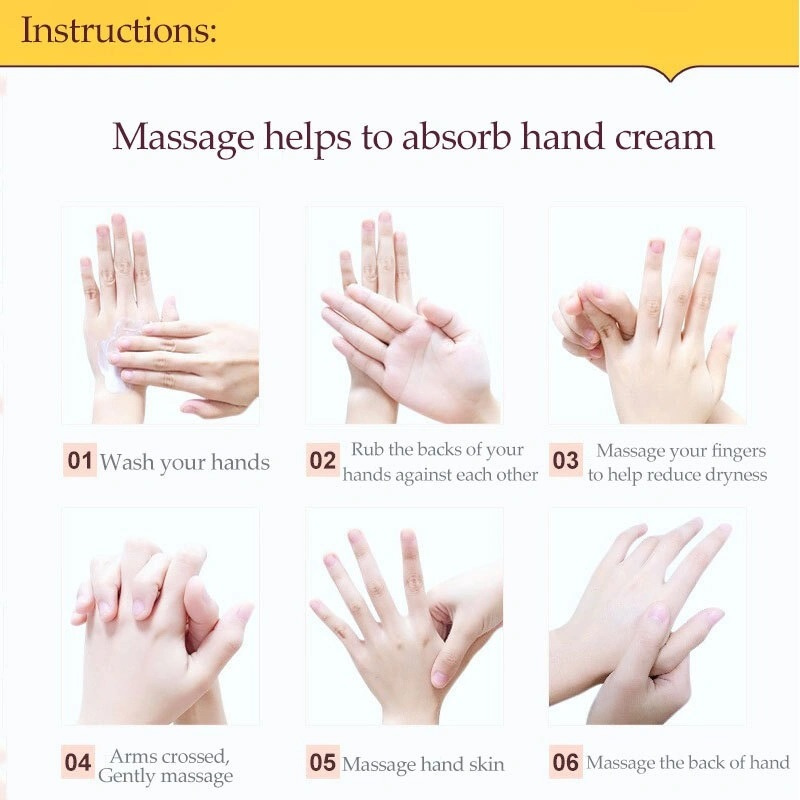 Instructions:

Massage helps to absorb hand cream

01 Wash your hands

02 Rub the backs of your hands against each other

03 Massage your fingers to help reduce dryness

04 Arms crossed, Gently massage

05 Massage hand skin

06 Massage the back of hand