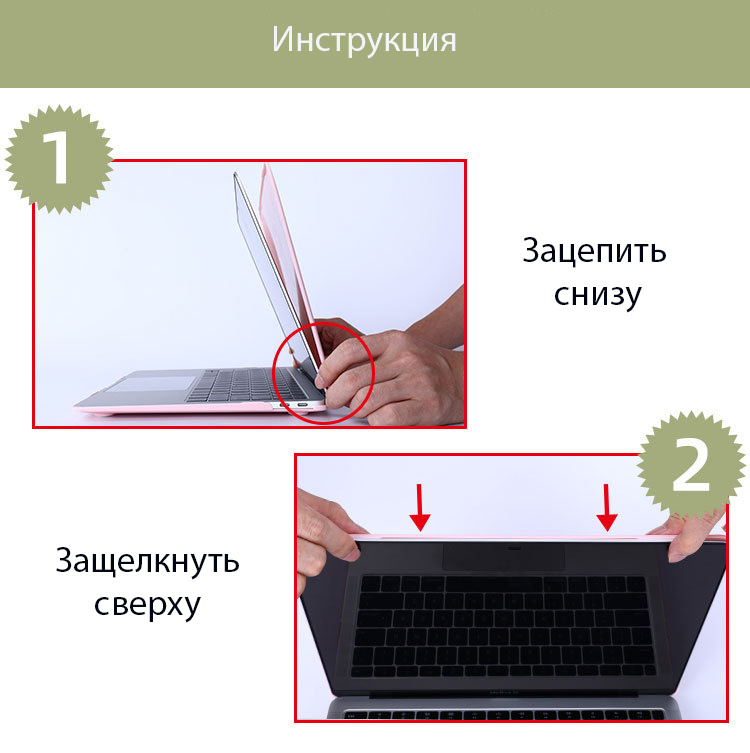 Инструкция

1

Зацепить снизу

2

Защелкнуть сверху