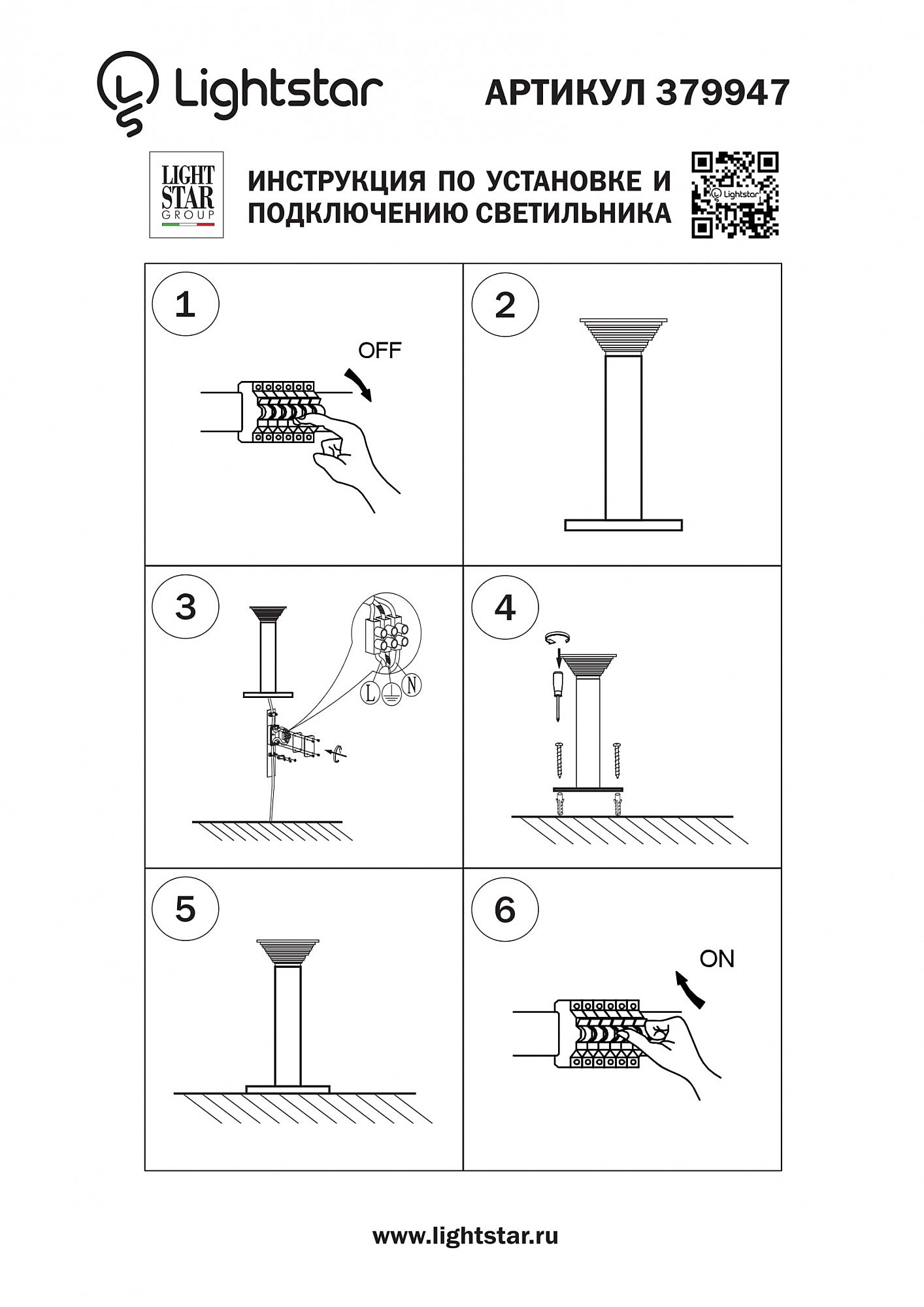 Lightstar АРТИКУЛ 379947

LIGHT STAR GROUP

ИНСТРУКЦИЯ ПО УСТАНОВКЕ И ПОДКЛЮЧЕНИЮ СВЕТИЛЬНИКА

Lightstar

1

OFF

2

3

L N

4

5

6

ON

www.lightstar.ru