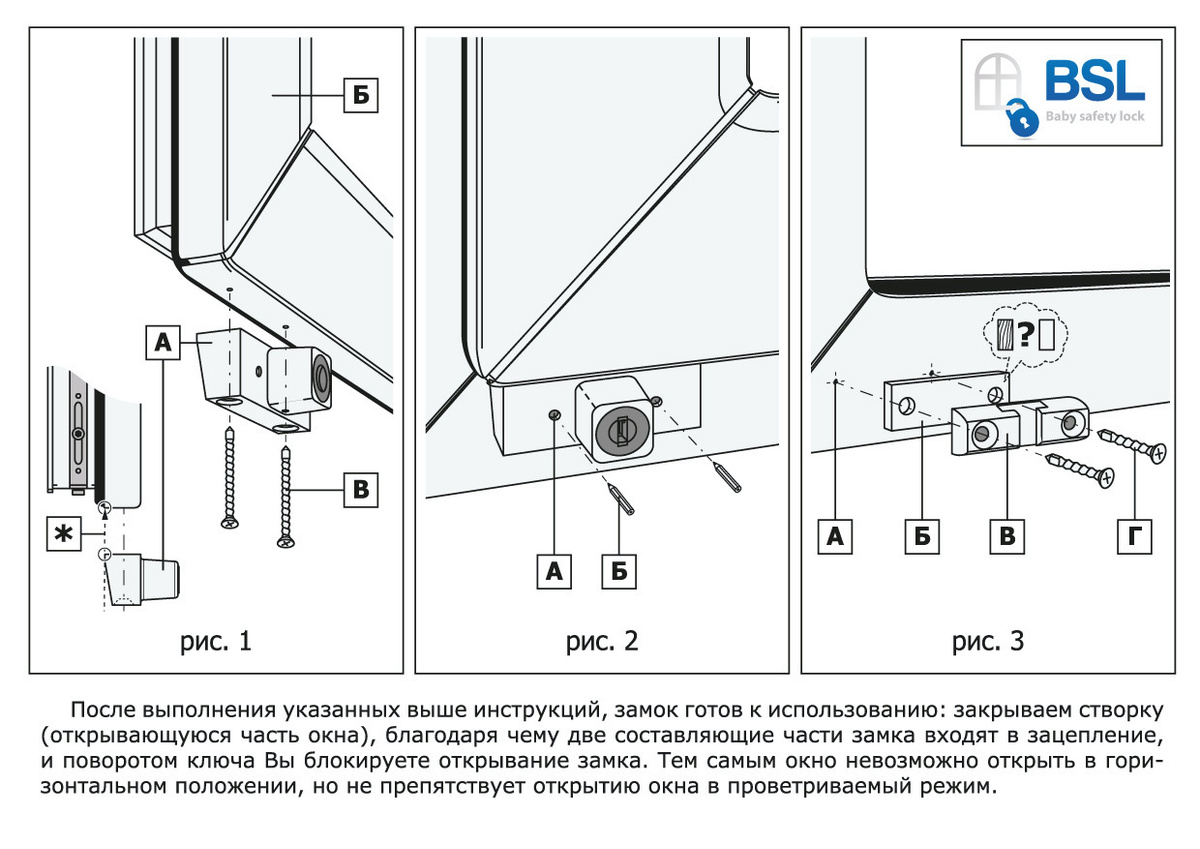 Б

А

В

*

рис. 1

А

Б

рис. 2

BSL
Baby safety lock

?

А

Б

В

Г

рис. 3

После выполнения указанных выше инструкций, замок готов к использованию: закрываем створку (открывающуюся часть окна), благодаря чему две составляющие части замка входят в зацепление, и поворотом ключа Вы блокируете открывание замка. Тем самым окно невозможно открыть в горизонтальном положении, но не препятствует открытию окна в проветриваемый режим.