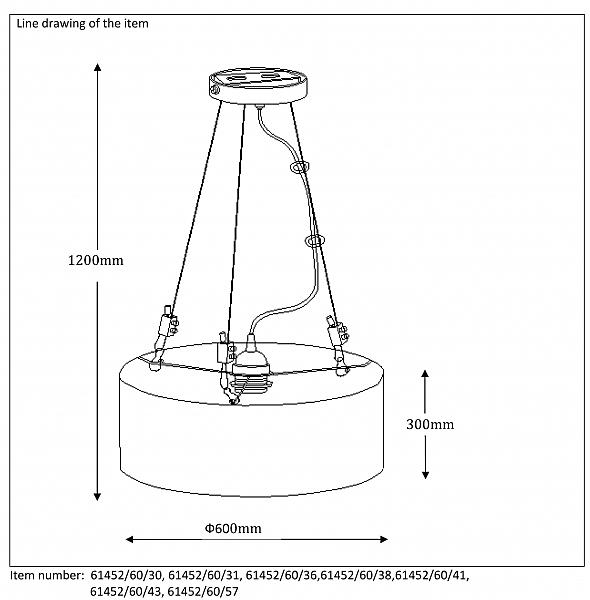 Line drawing of the item

1200mm

300mm

Φ600mm

Item number: 61452/60/30, 61452/60/31, 61452/60/36,61452/60/38,61452/60/41, 61452/60/43, 61452/60/57